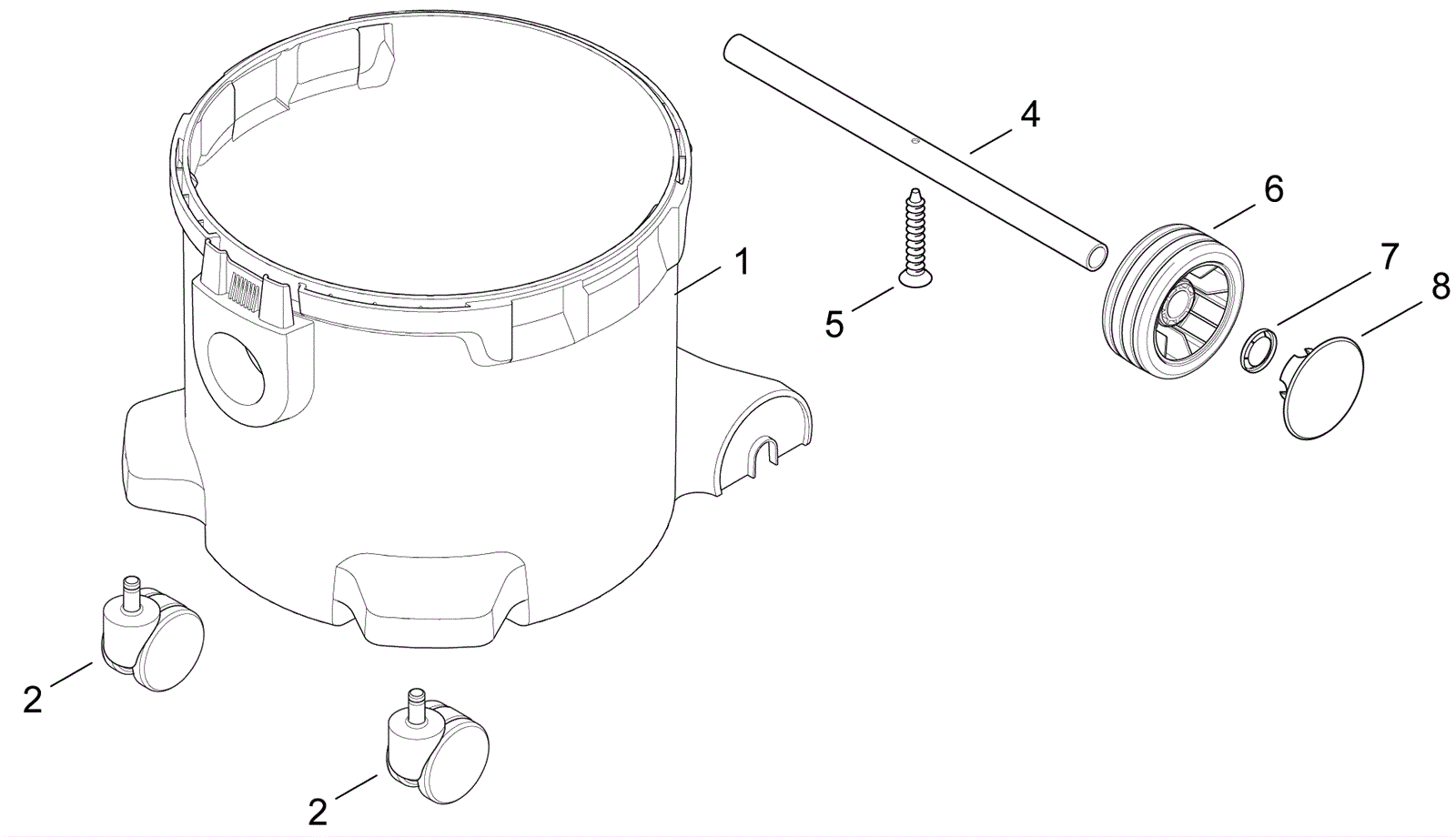 4
6
1
7
8
5
2
2