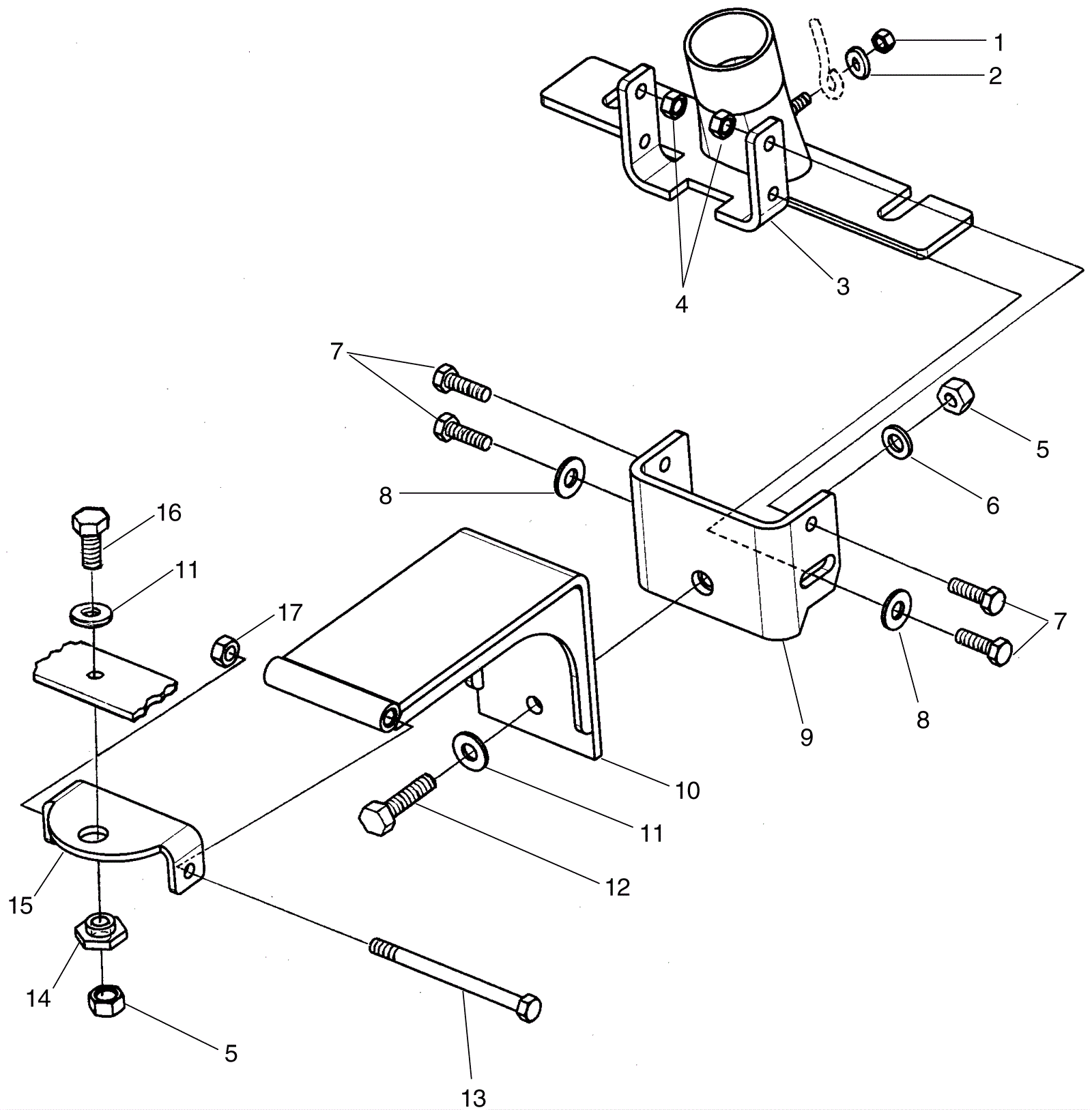 1
2
3
4
7
5
6
8
16
11
17
7
8
9
10
11
12
15
14
5
13