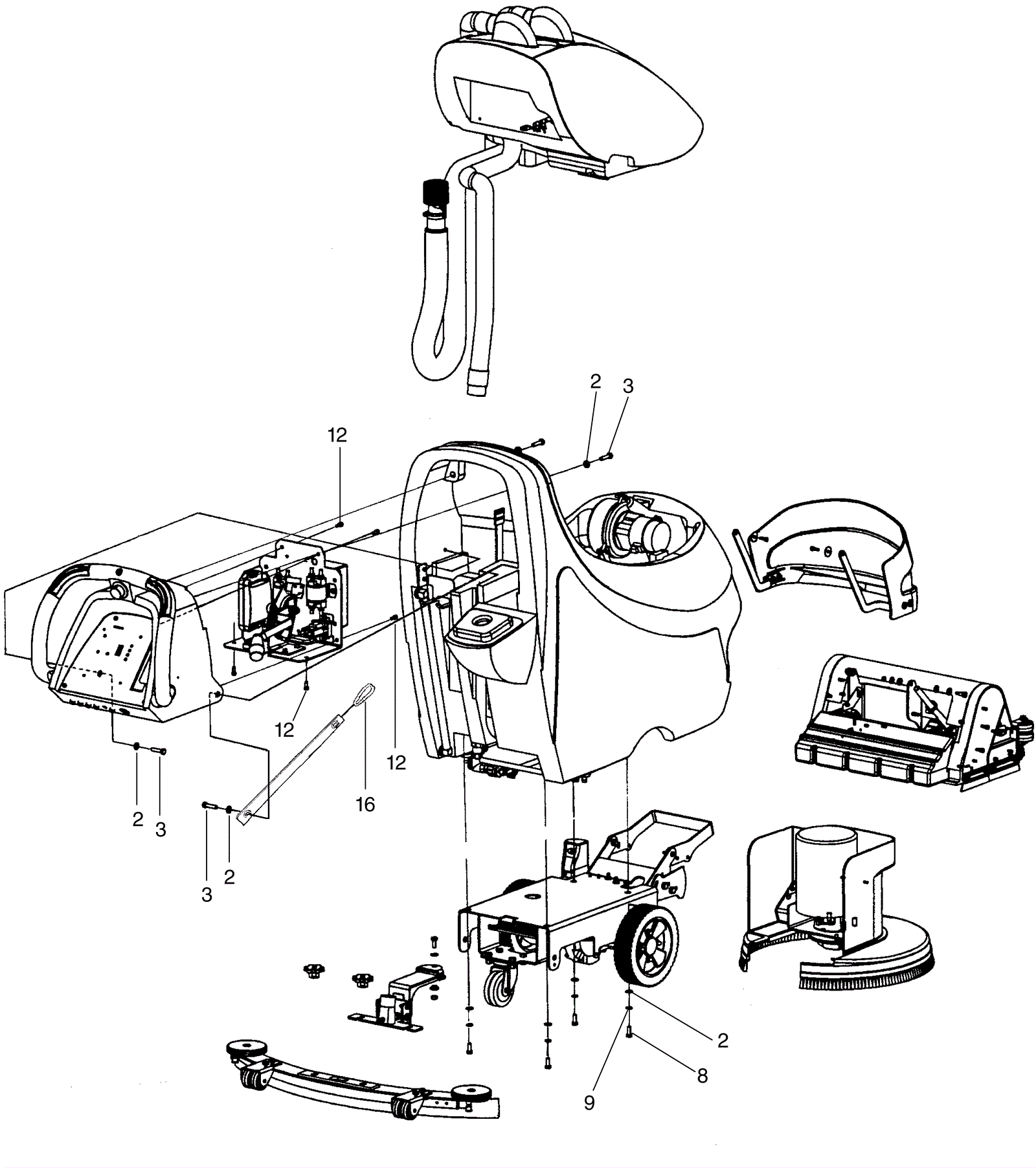 2
3
12
12
12
16
2
3
3
2
2
8
9