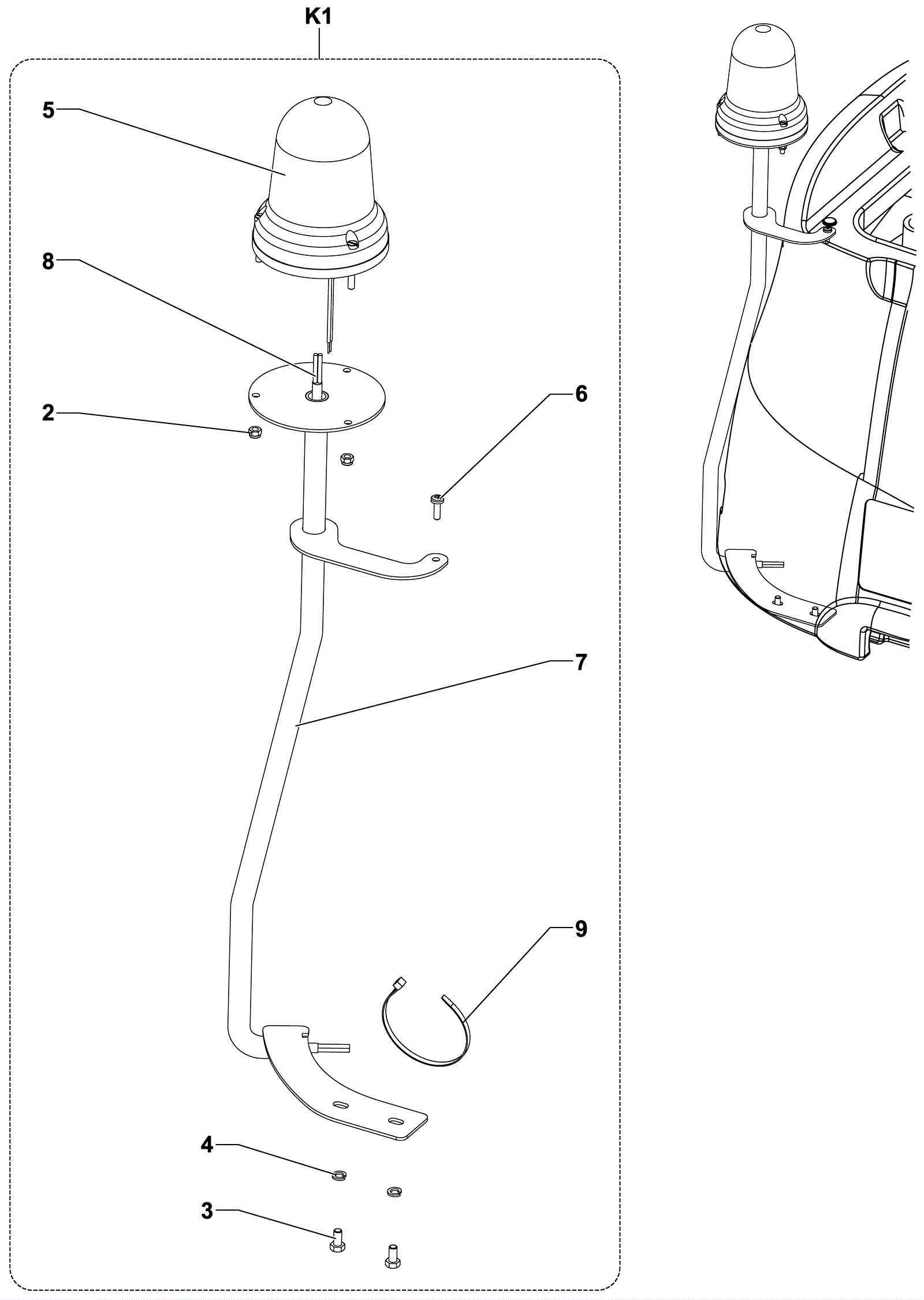 K1

5

8

2

6

7

9

4

3