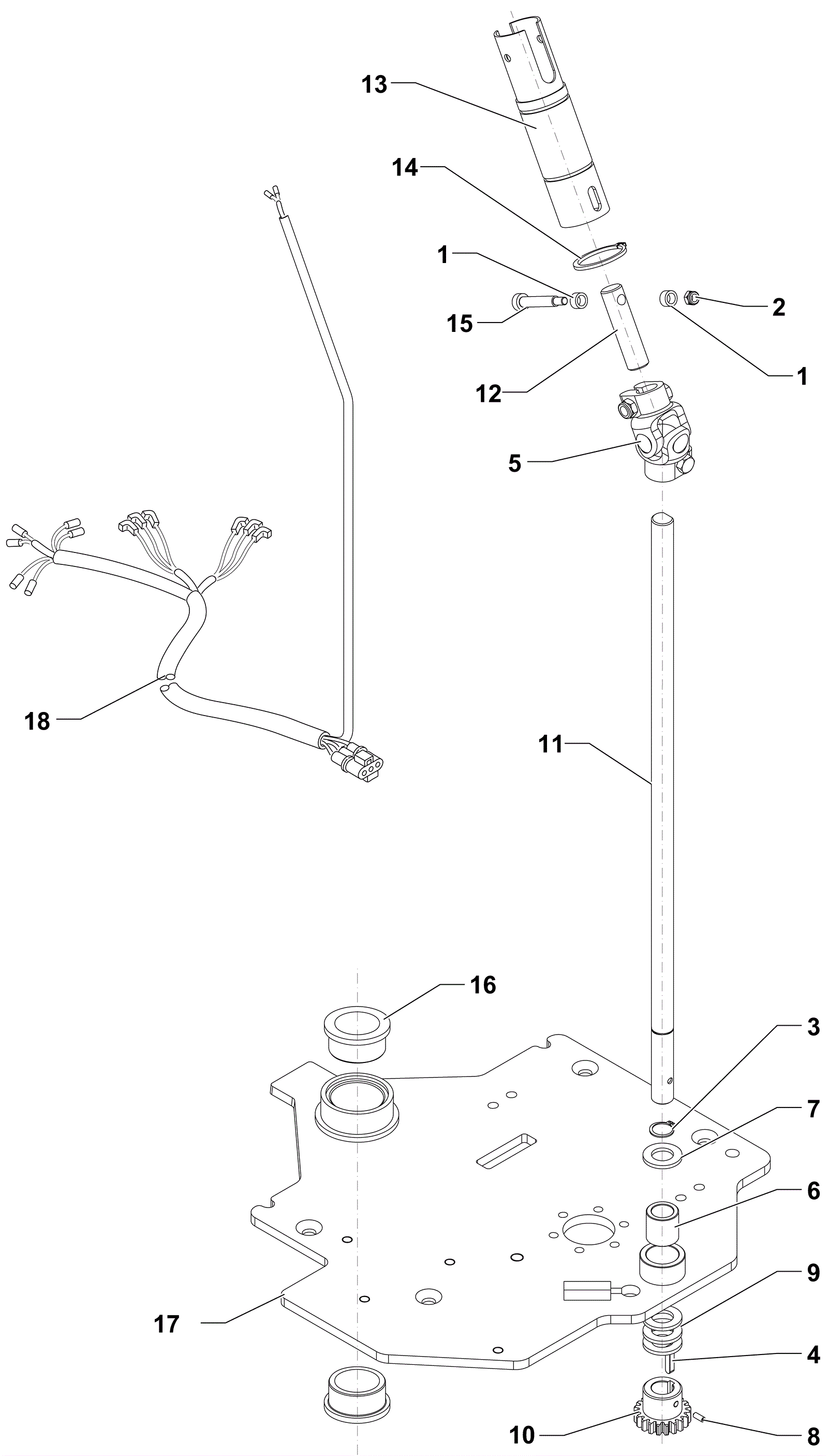 13
14
1
2
15
1
12
5
18
11
16
3
7
6
9
17
4
10
8