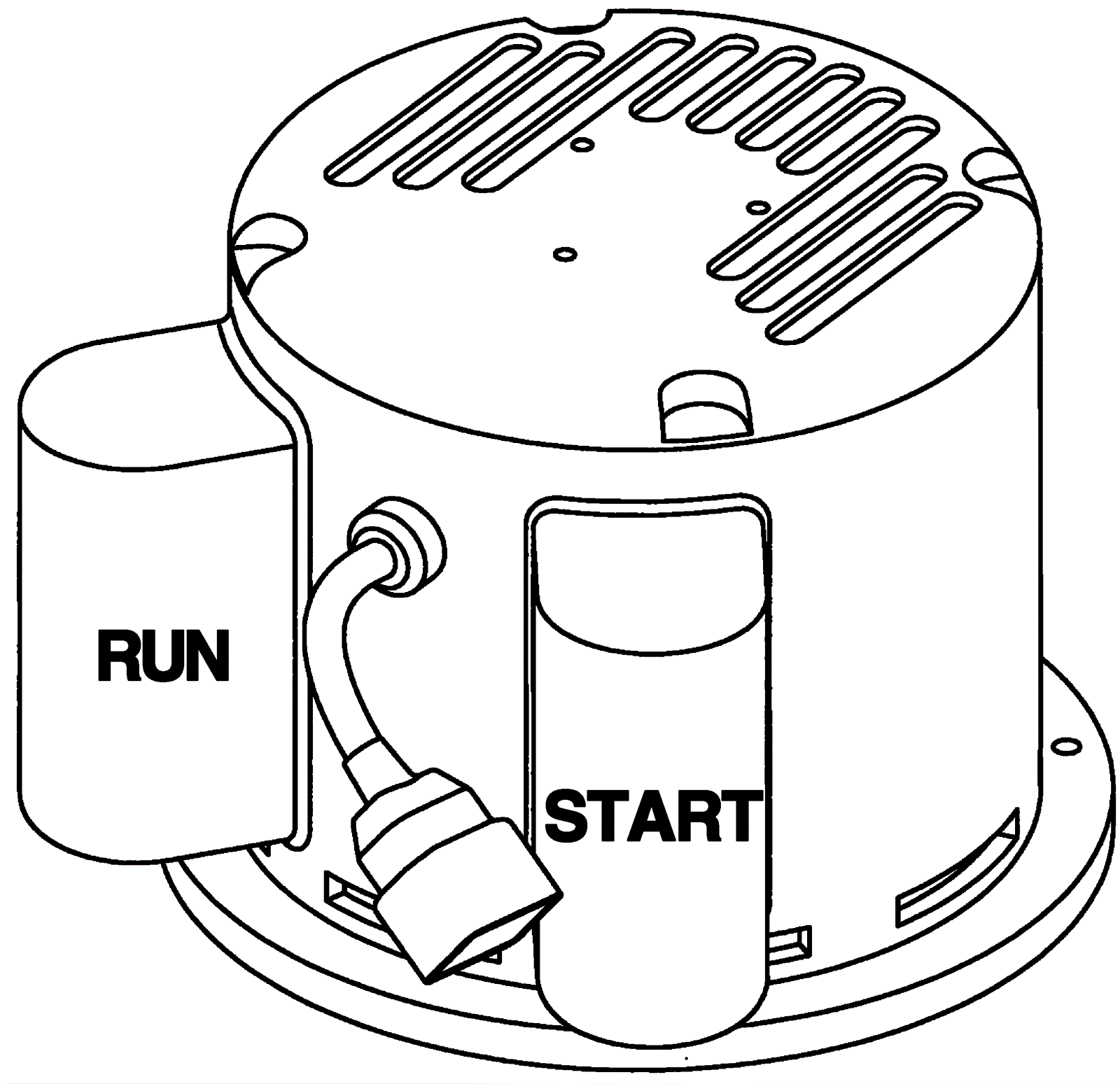 RUN

START