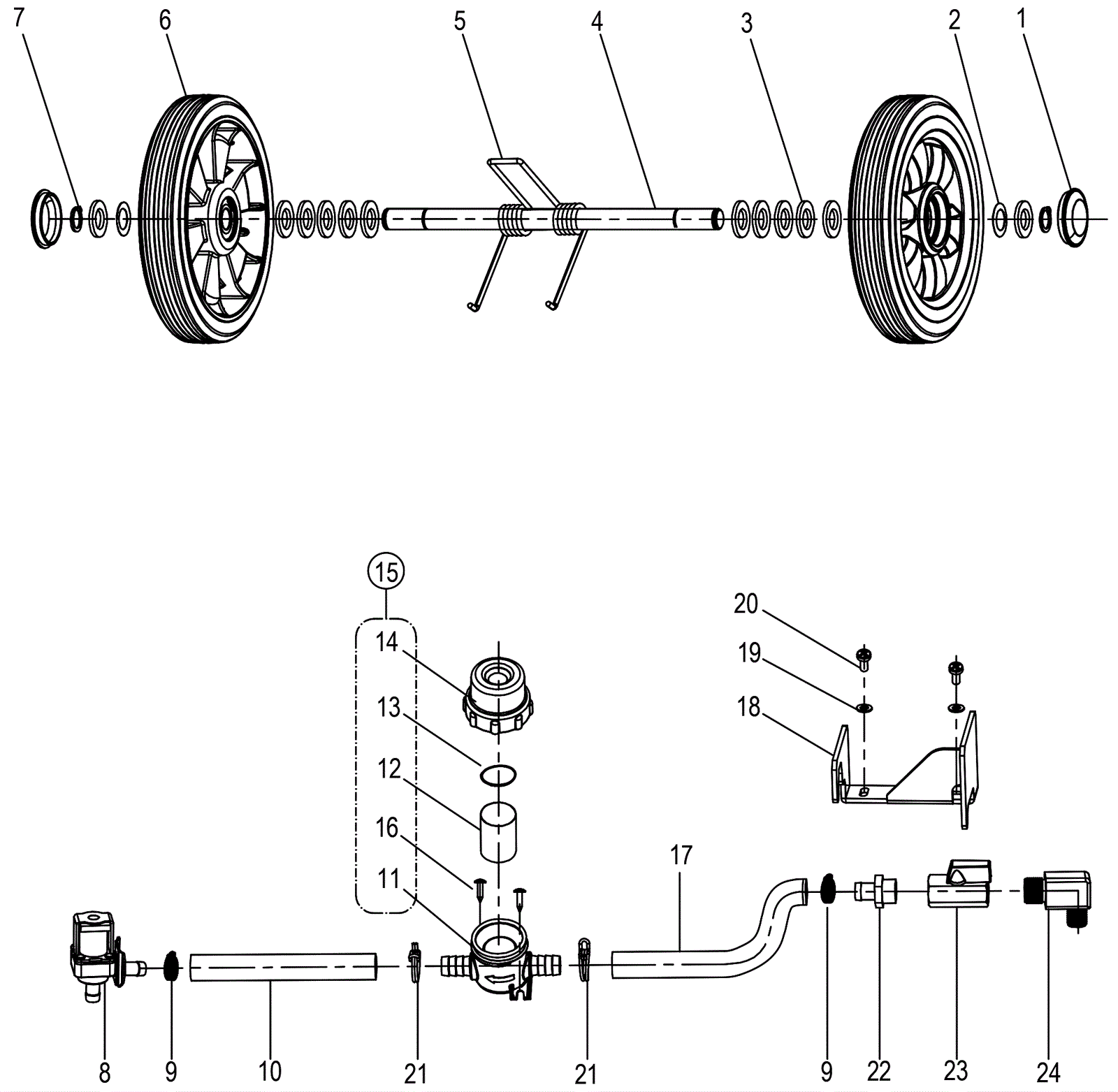 7 6 5 4 3 2 1

15
14
13
12
16
11

20
19
18

17

8 9 10 21 21 9 22 23 24