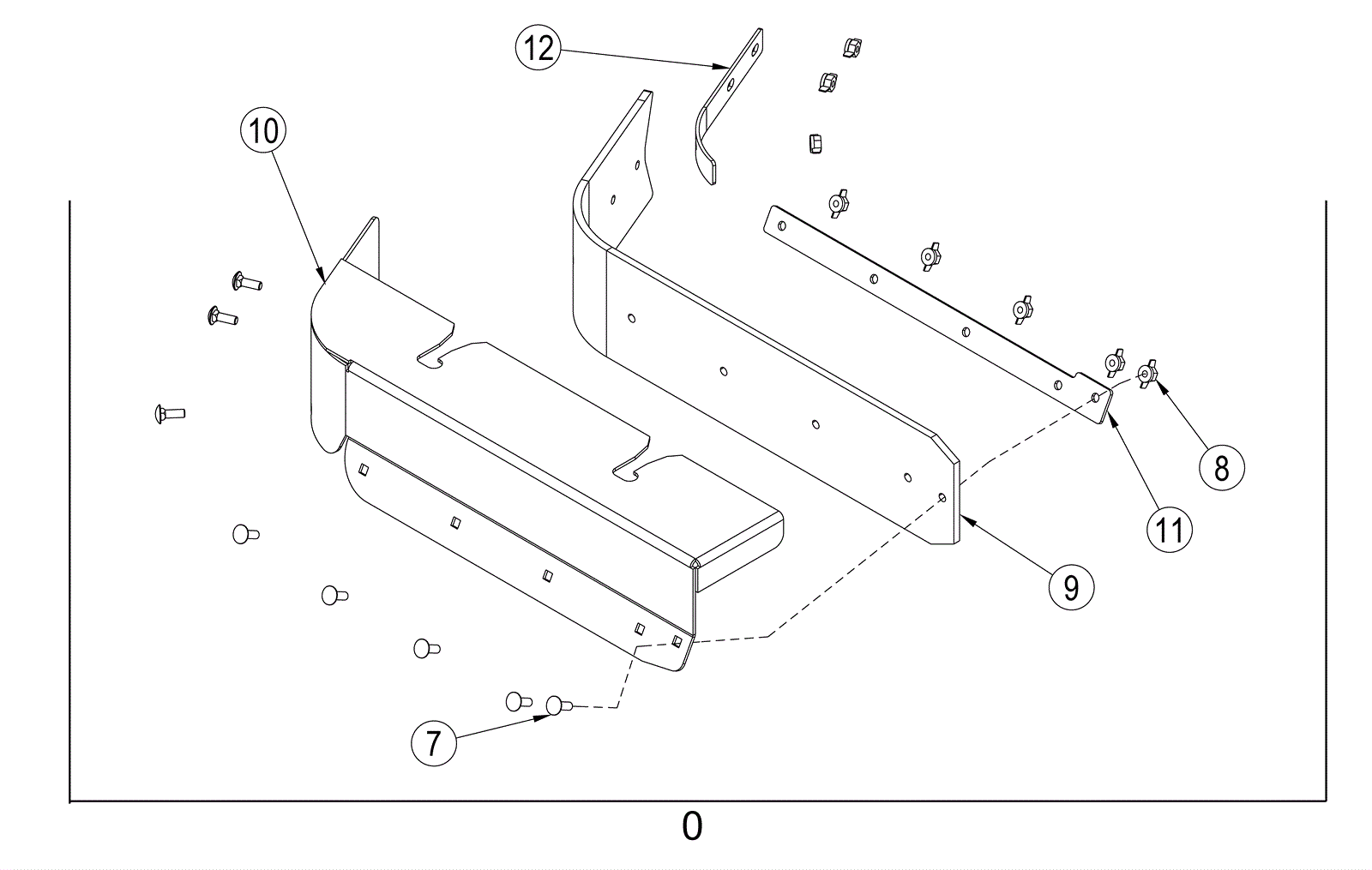 12

10

8

11

9

7

0