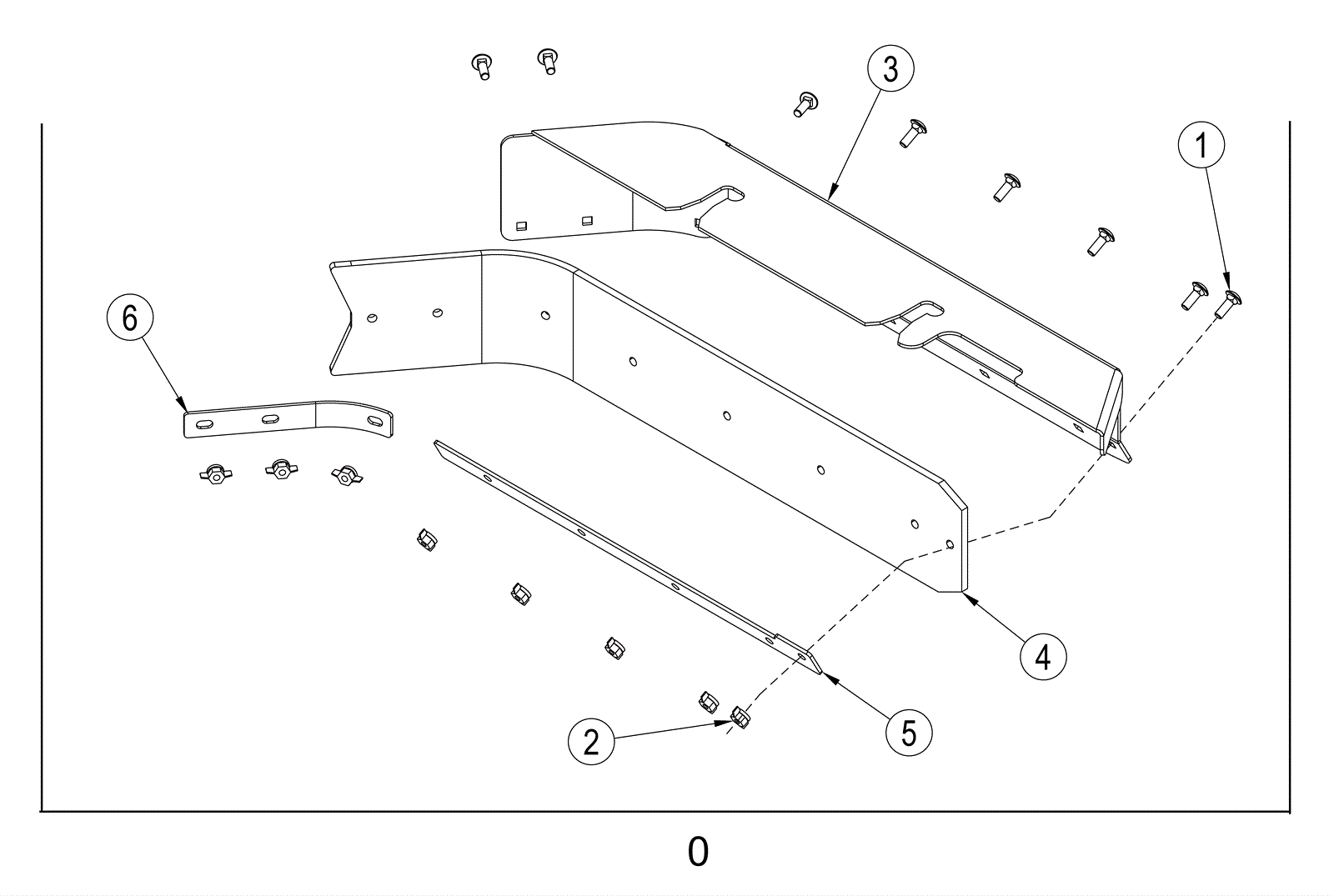 3
1
6
4
5
2
0