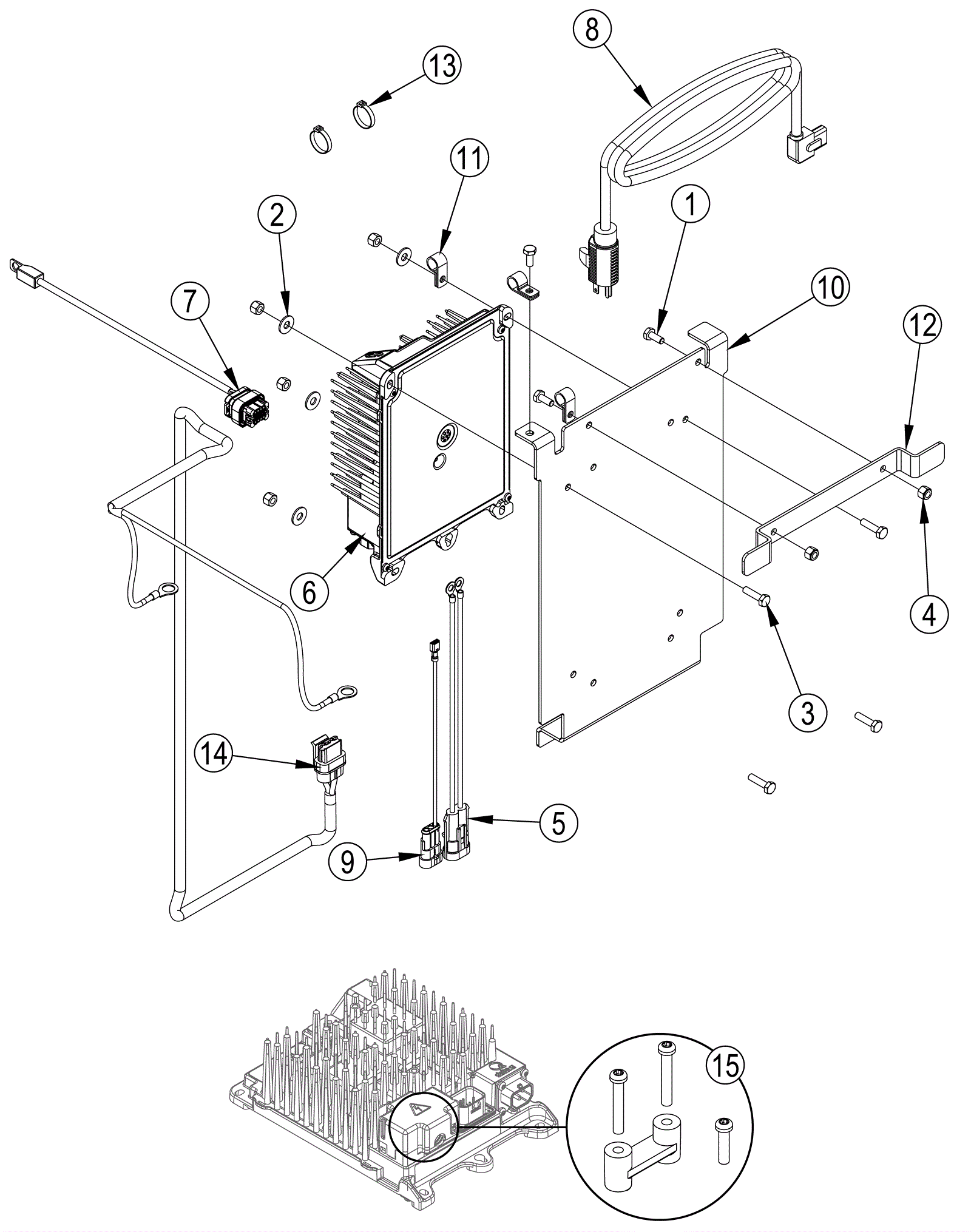 8
13
11
2
1
10
7
12
6
4
3
14
5
9
15