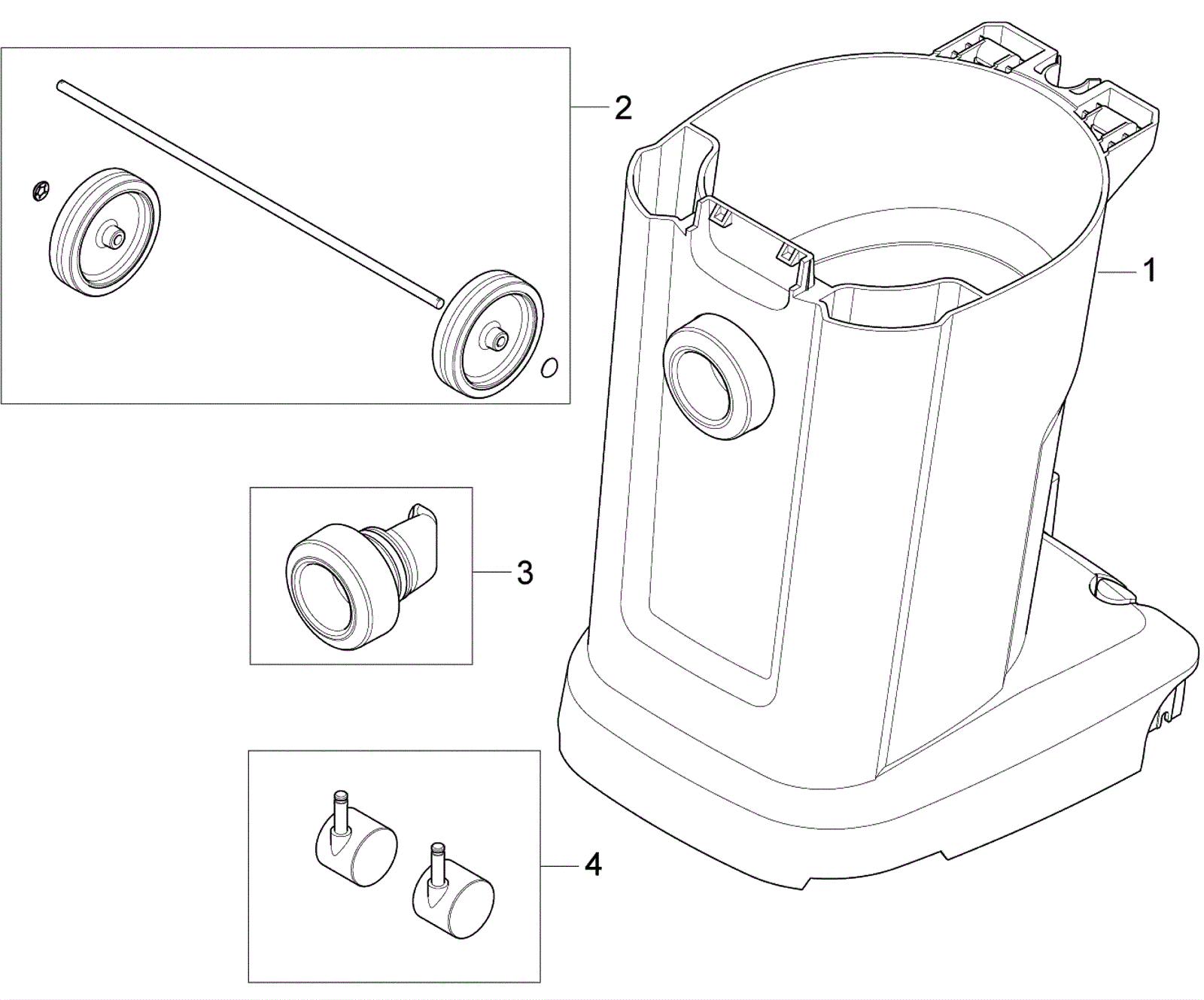 2

1

3

4