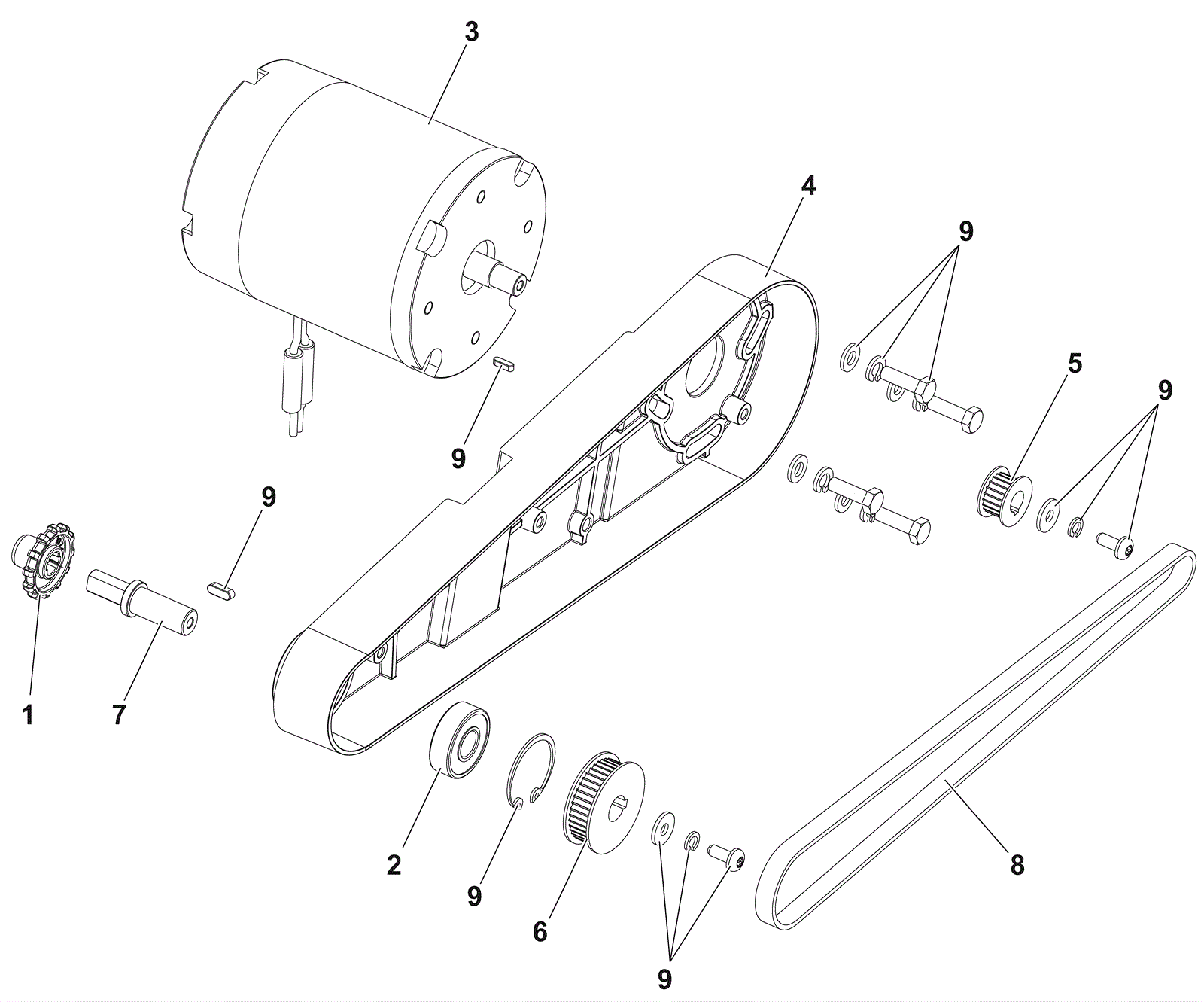 3
4
9
5
9
9
9
1
7
2
9
6
9
8