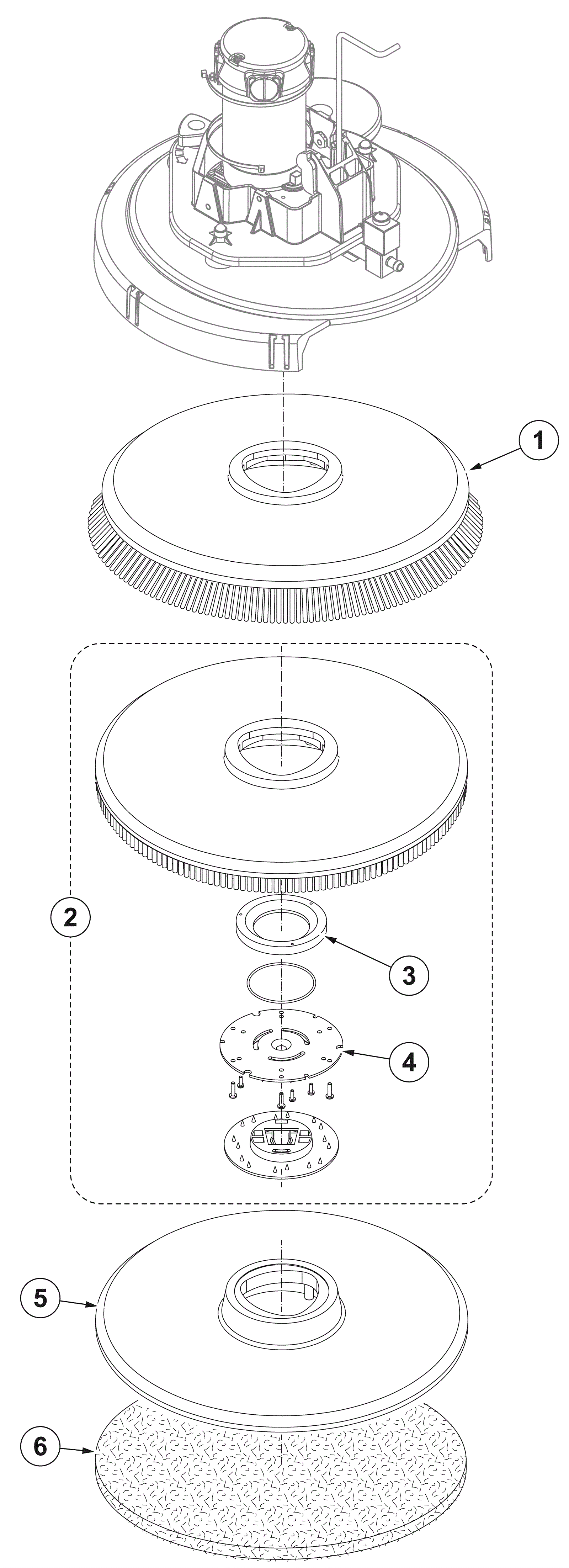 1

2

3

4

5

6