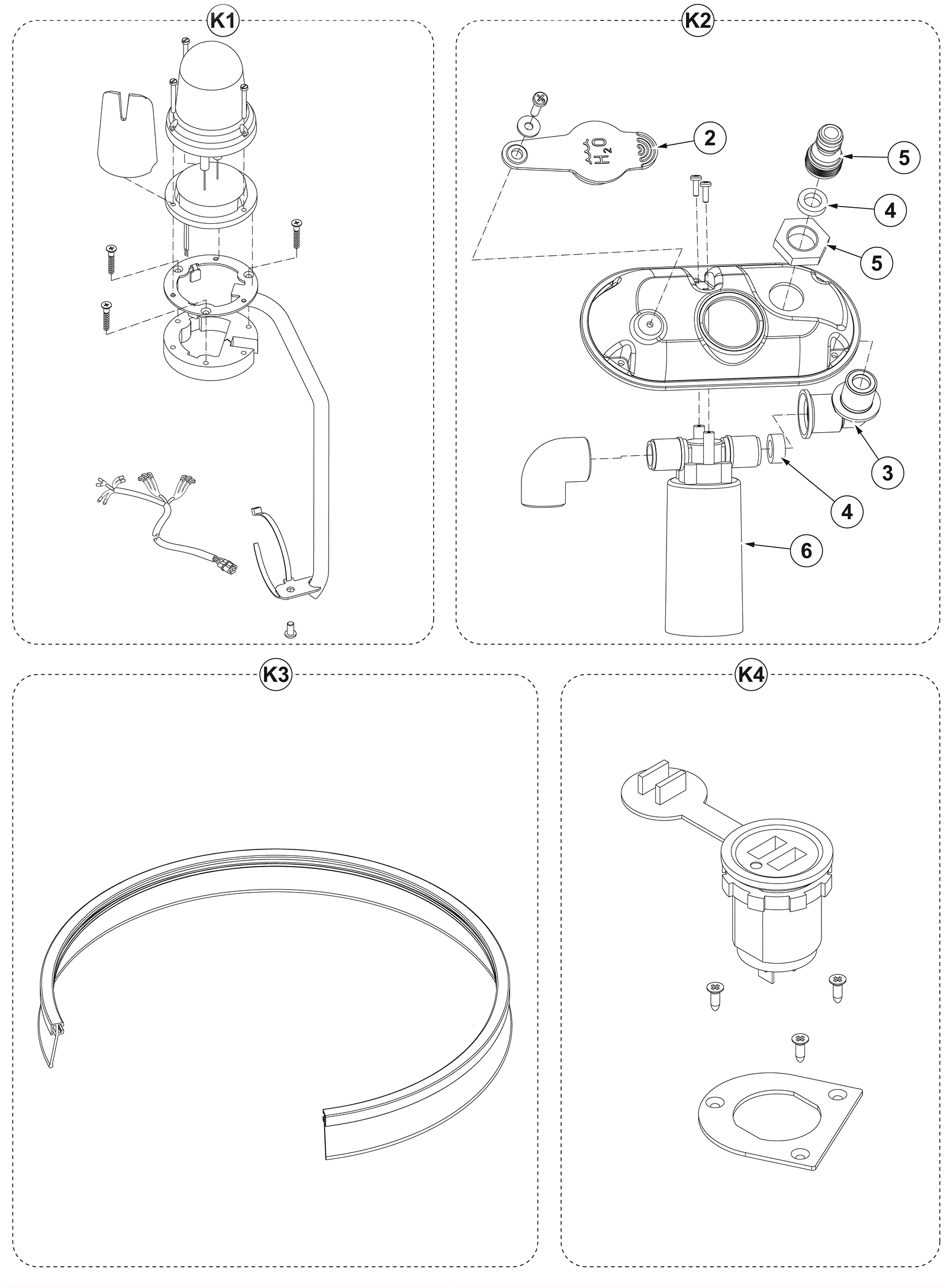 K1

K2

$H_2O$

2

5

4

5

3

4

6

K3

K4