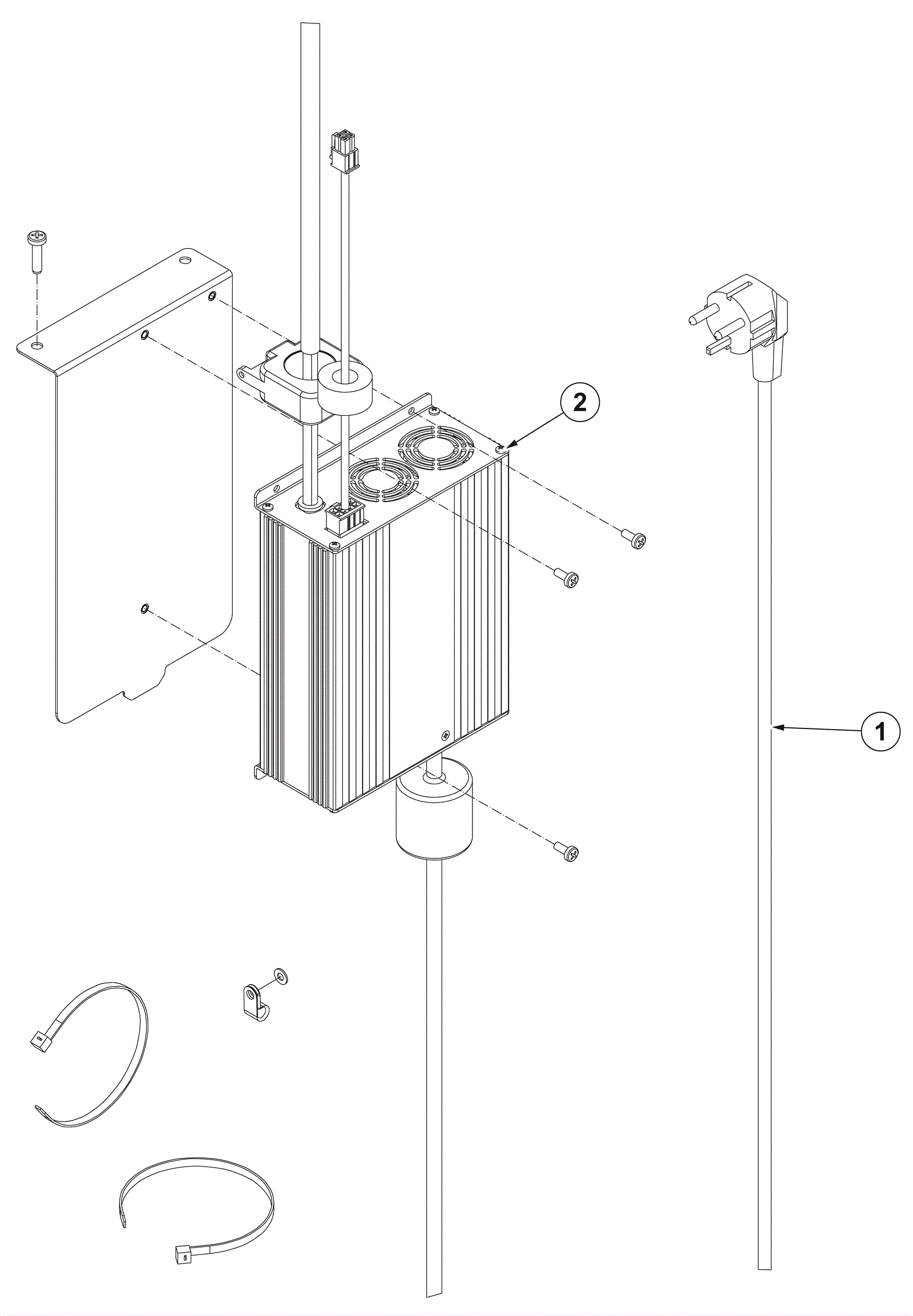 2

1