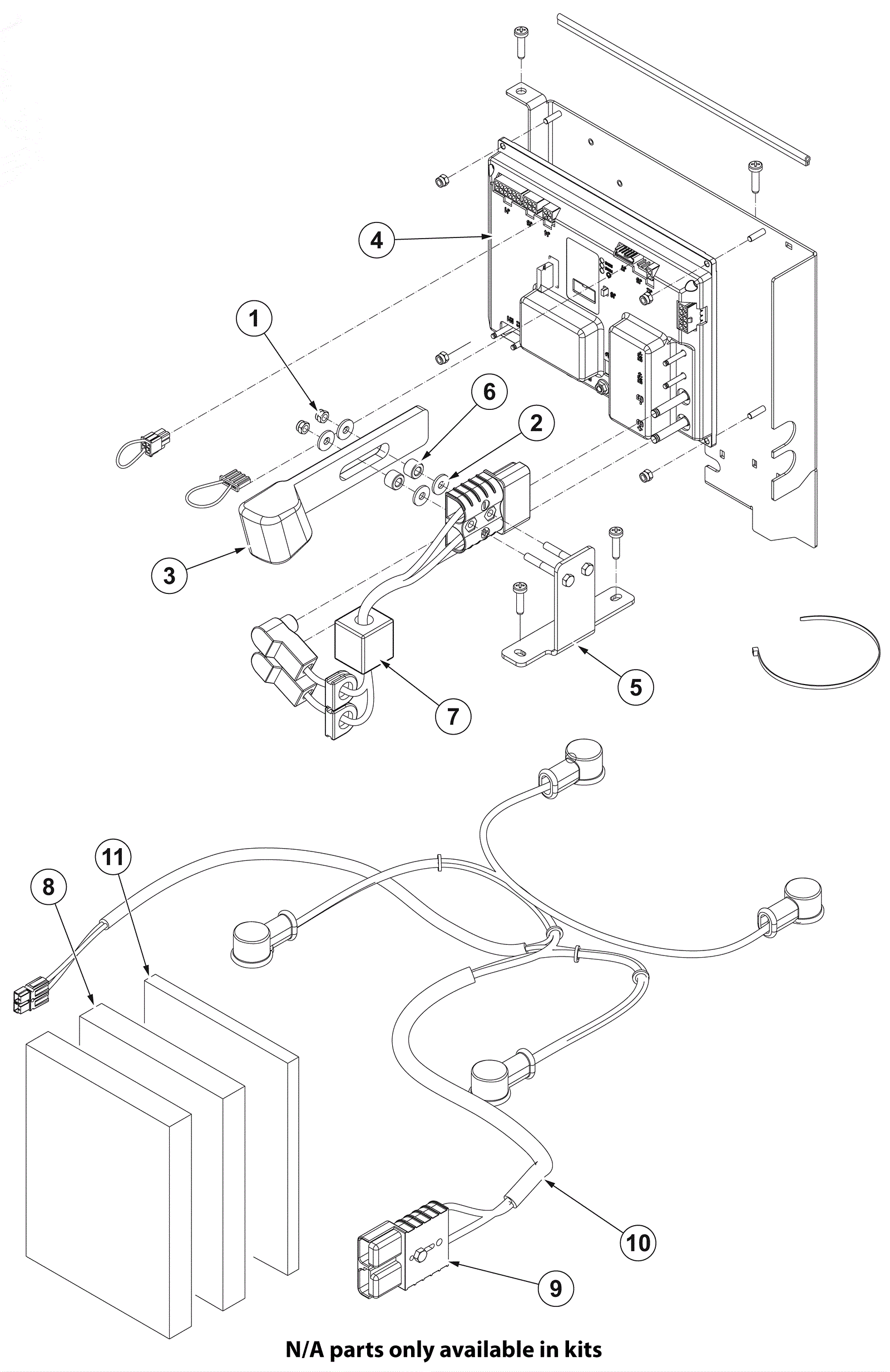 4
1
6
2
3
5
7
11
8
10
9
N/A parts only available in kits