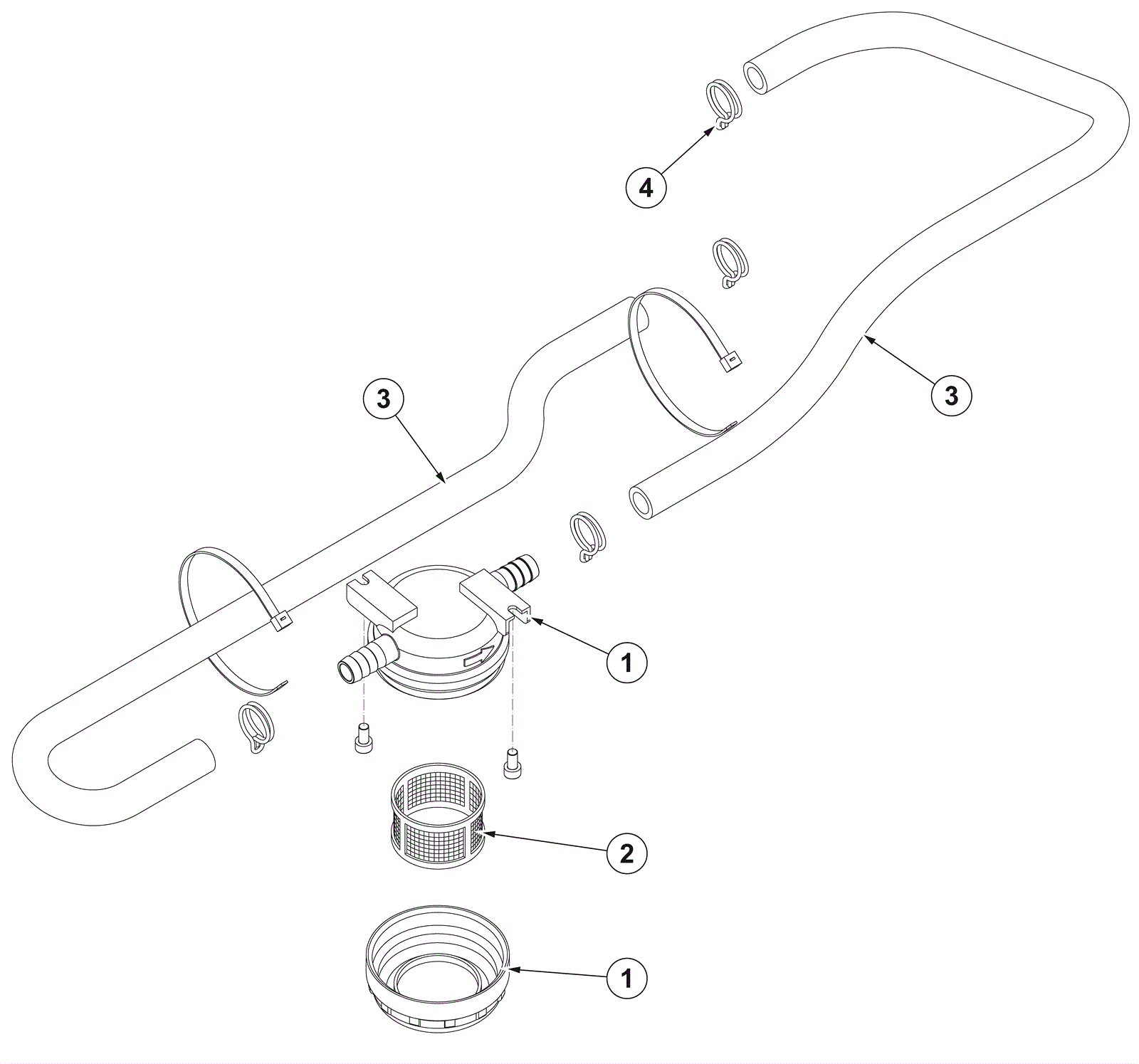 4
3
3
1
2
1