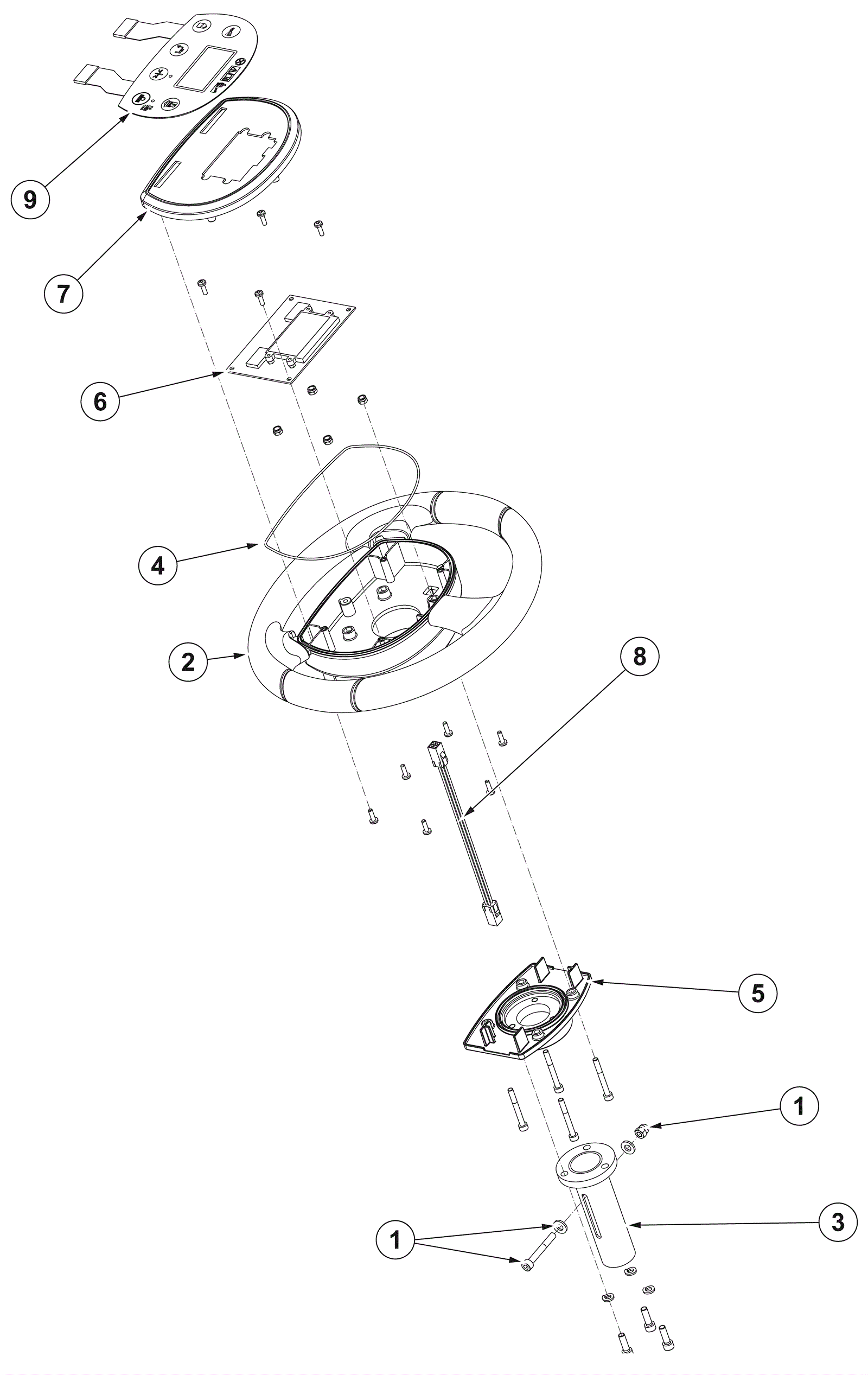 9
7
6
4
2
8
5
1
3
1