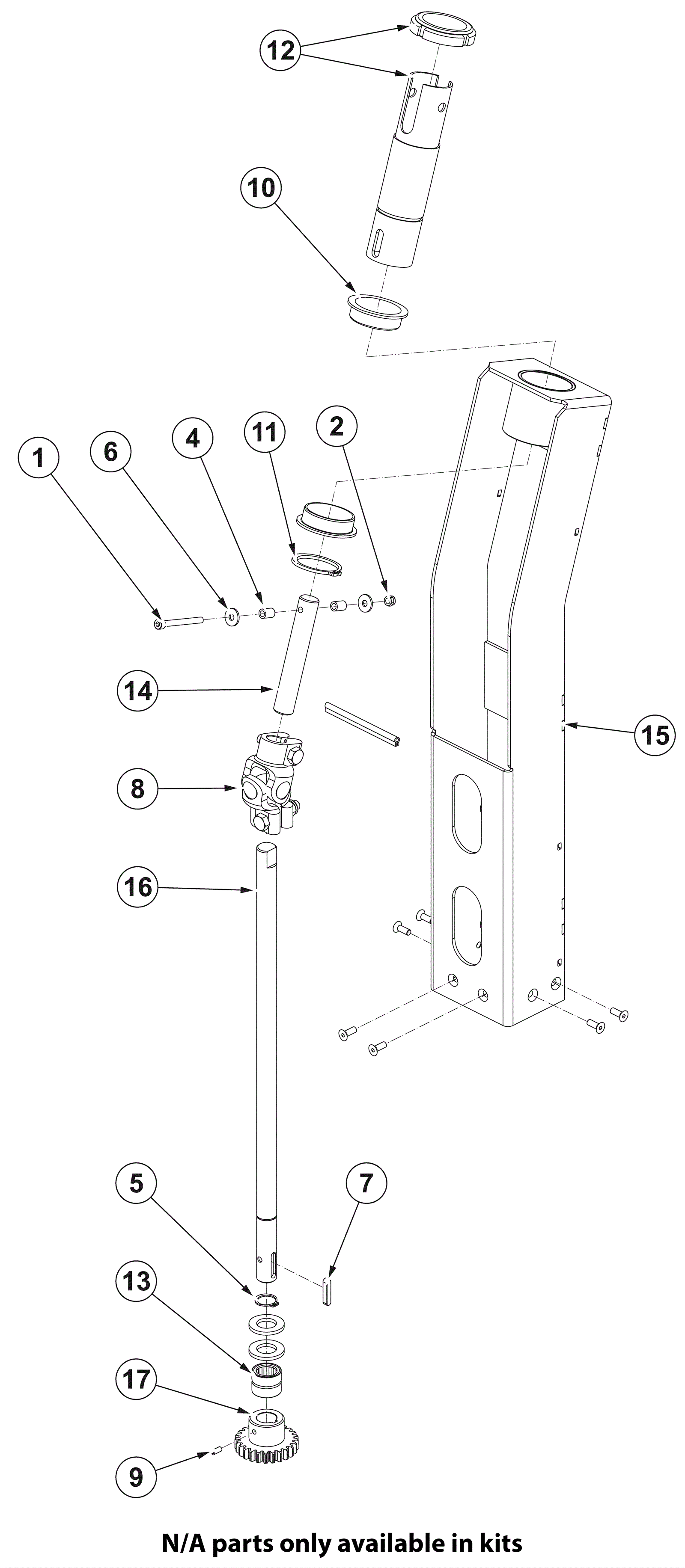 12
10
1
6
4
11
2
14
15
8
16
5
7
13
17
9
N/A parts only available in kits