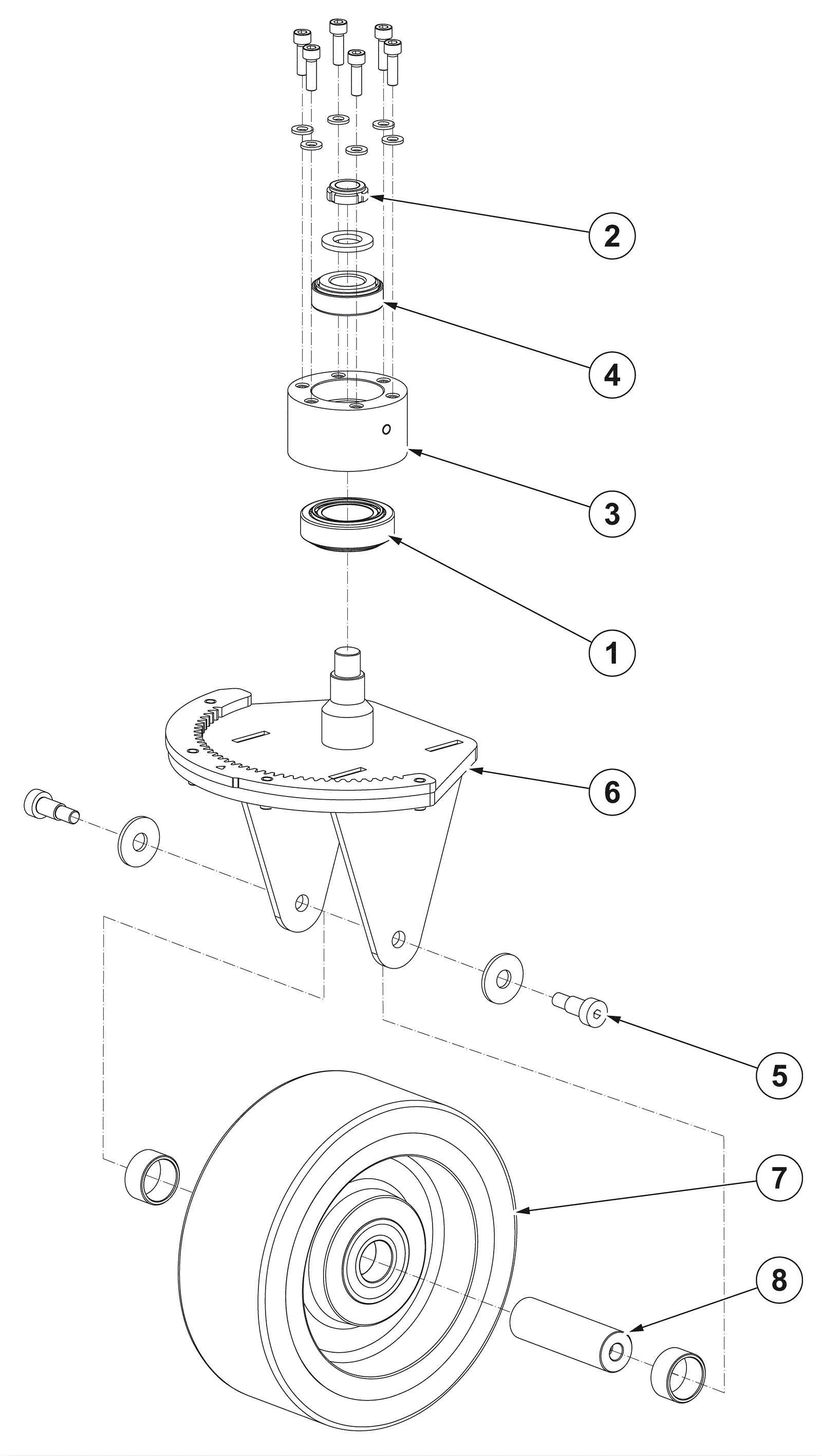 2

4

3

1

6

5

7

8