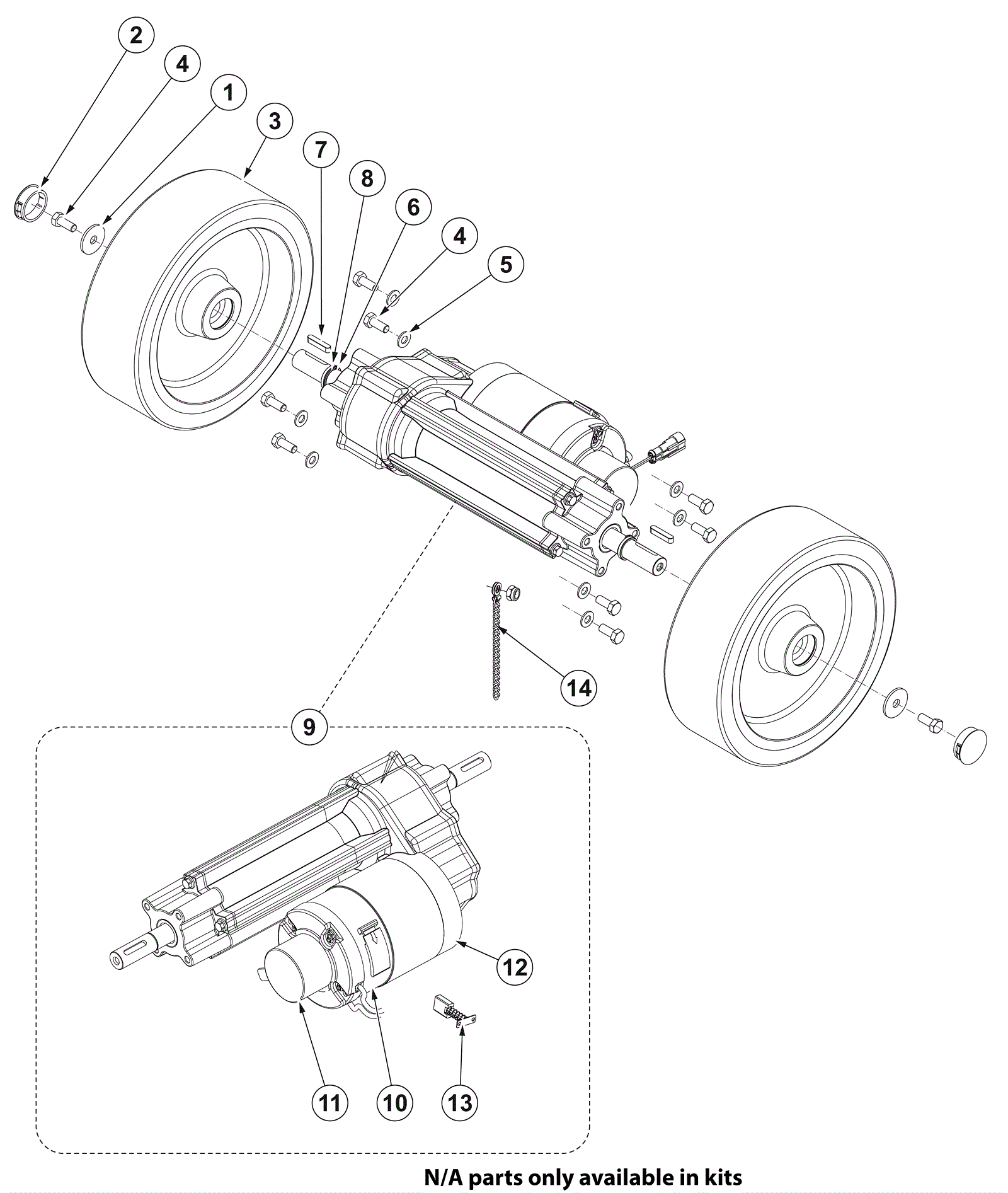 2
4
1
3
7
8
6
4
5
14
9
12
11
10
13

N/A parts only available in kits