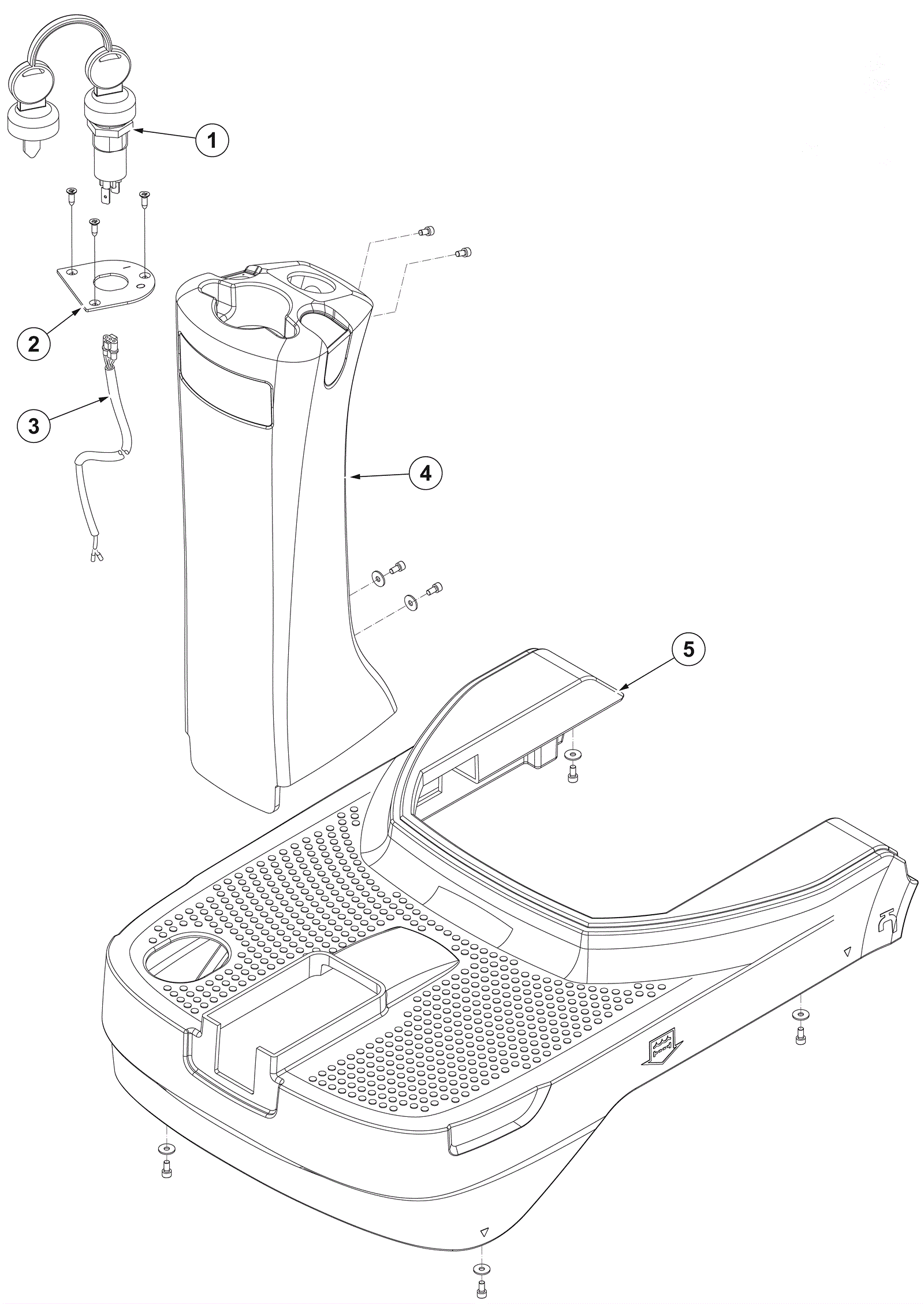 1

2

3

4

5