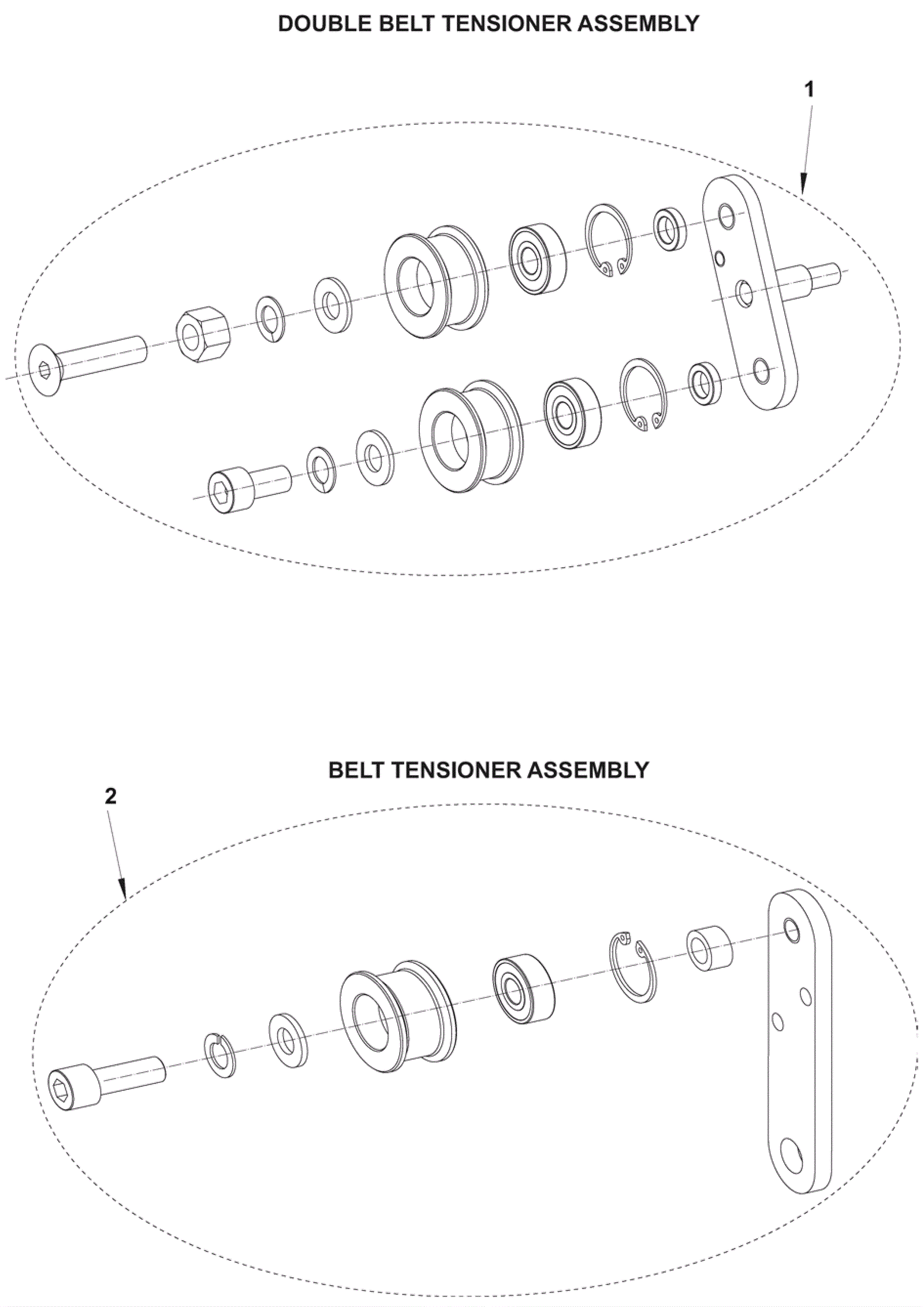 DOUBLE BELT TENSIONER ASSEMBLY

1

BELT TENSIONER ASSEMBLY

2