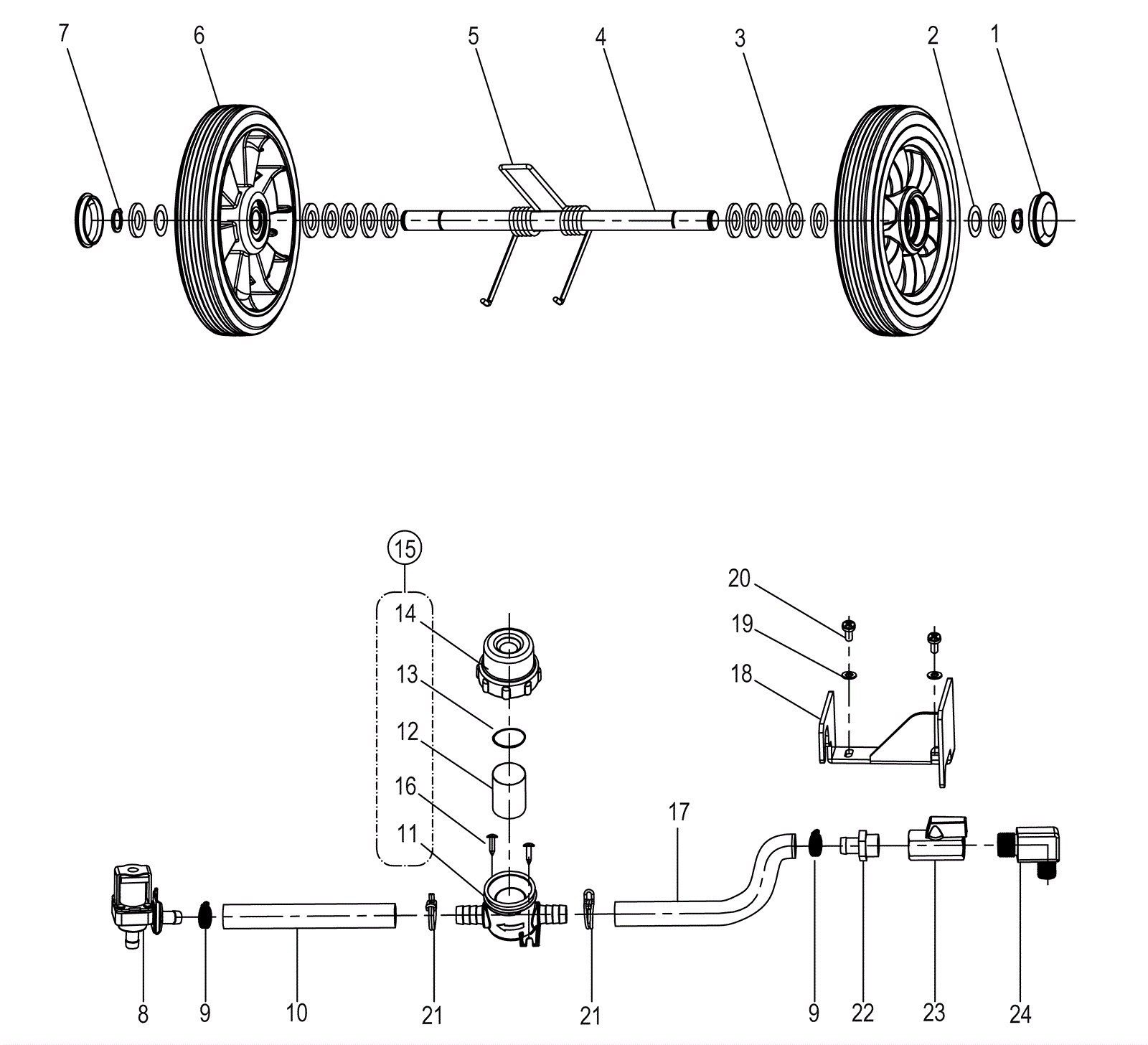 7 6 5 4 3 2 1

15
14
13
12
16
11
20
19
18
17

8 9 10 21 21 9 22 23 24