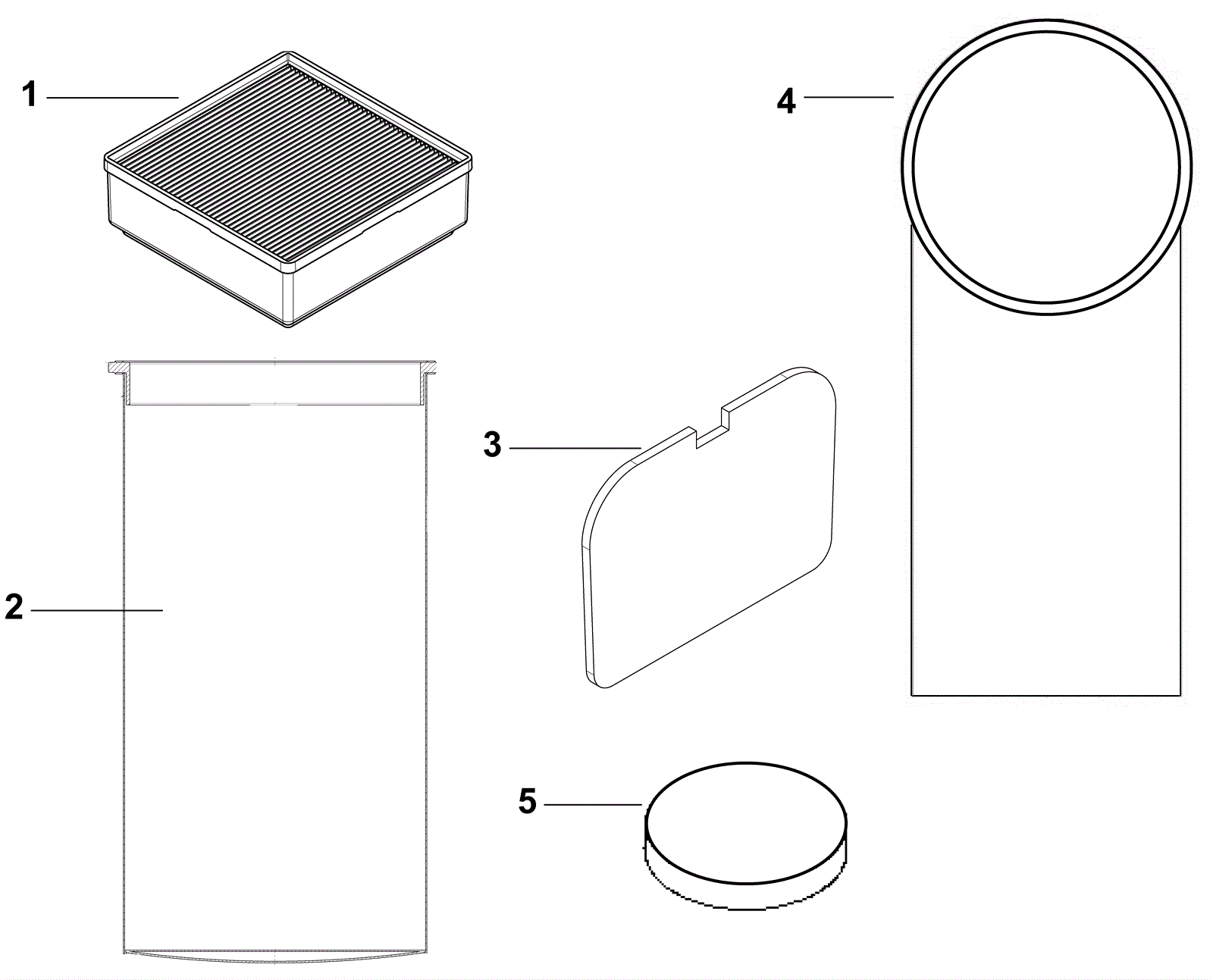 1

4

3

2

5