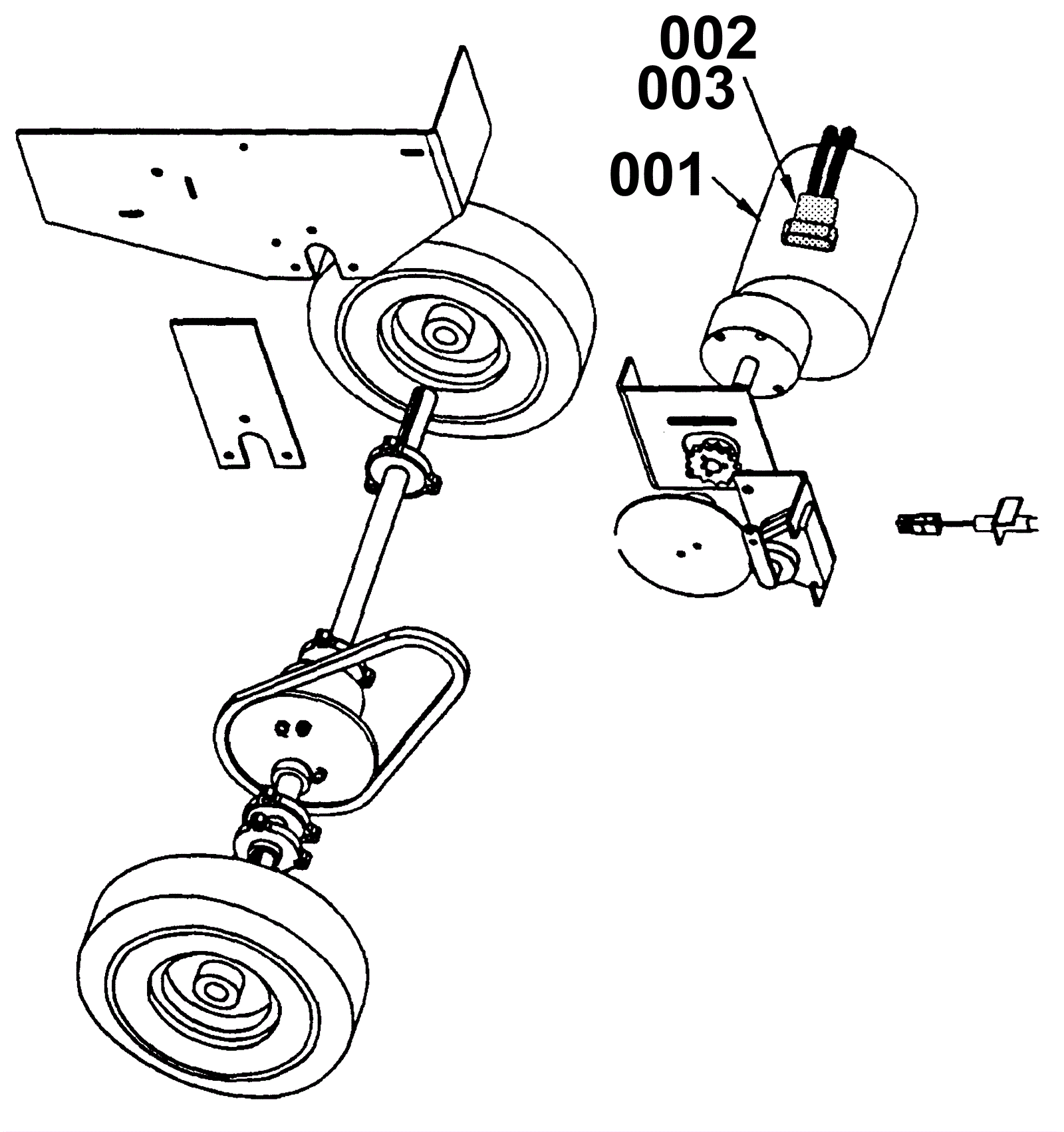 002
003
001