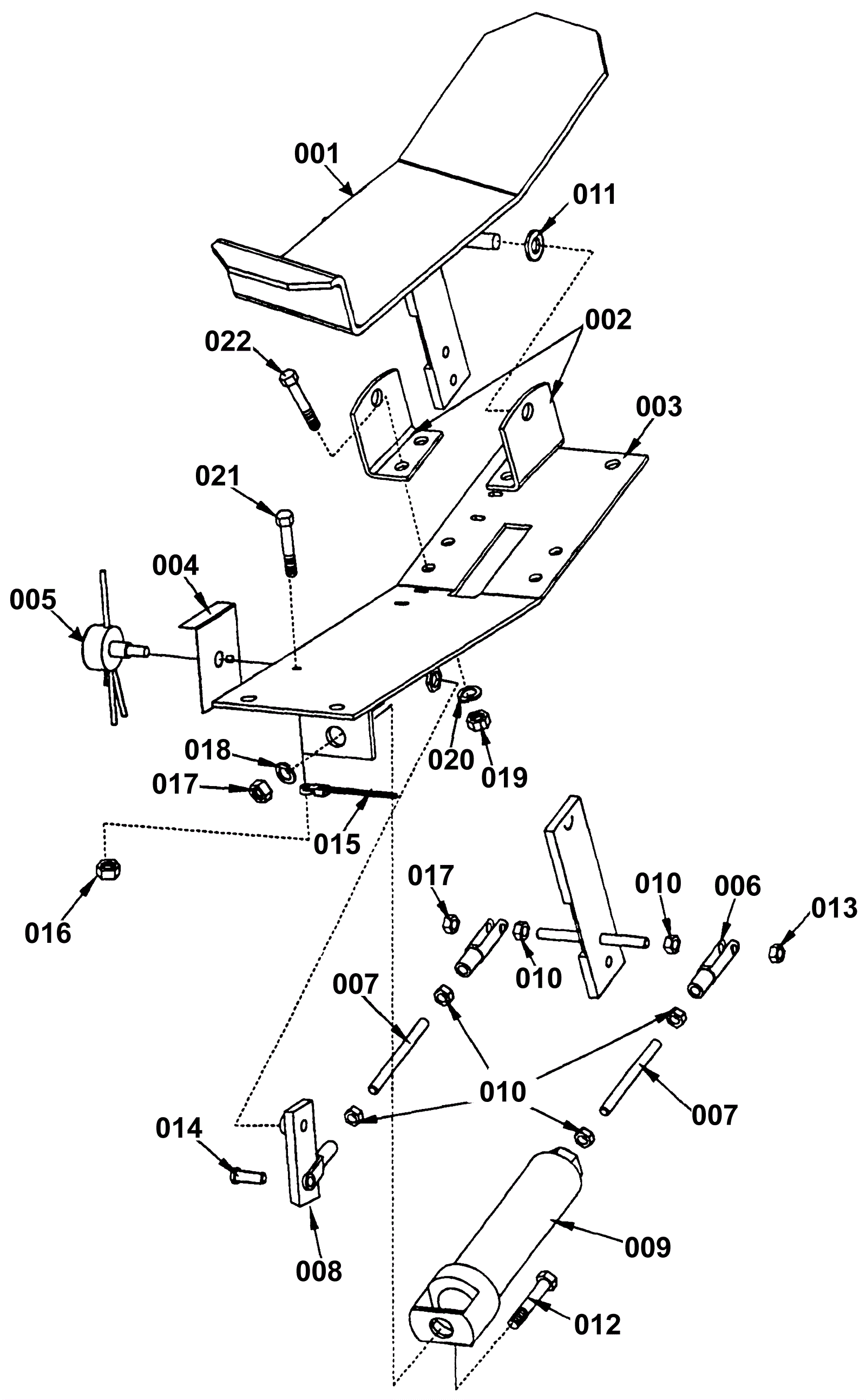 001
011
002
022
003
021
004
005
018
017
020
019
015
016
017
010
006
013
010
007
010
007
014
008
009
012