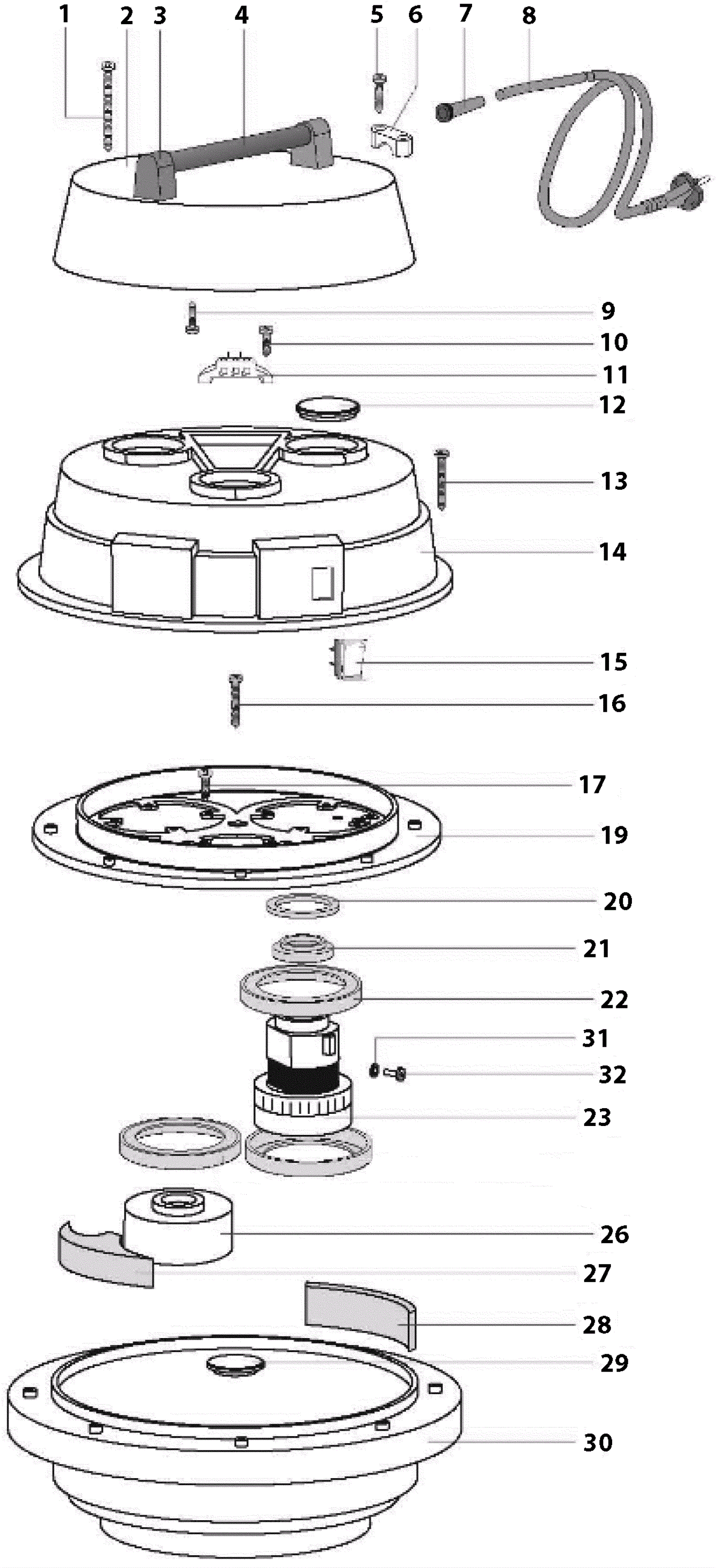 1 2 3 4 5 6 7 8

9
10
11
12
13
14
15
16
17
19
20
21
22
31
32
23
26
27
28
29
30