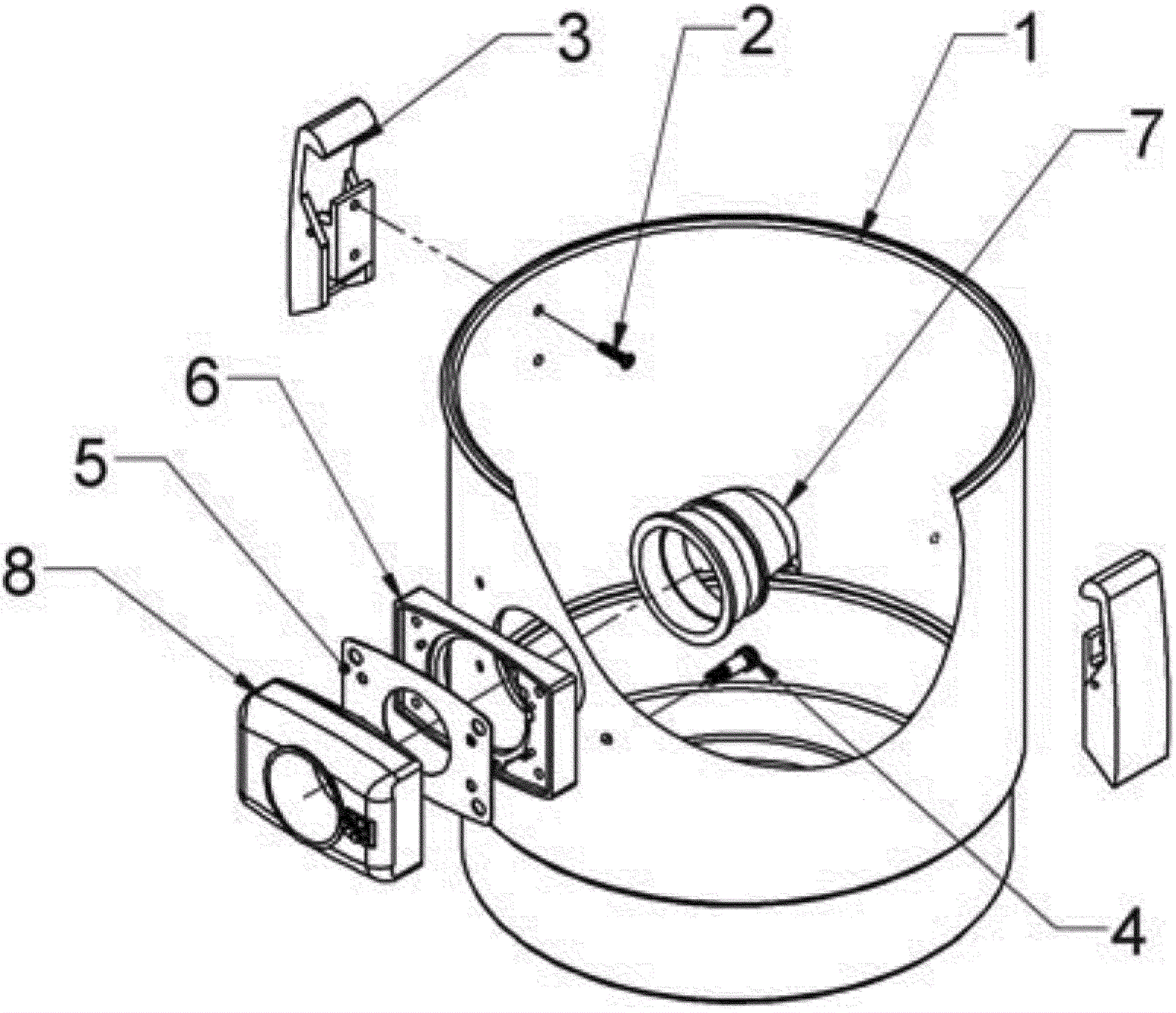 3
2
1
7
6
5
8
4