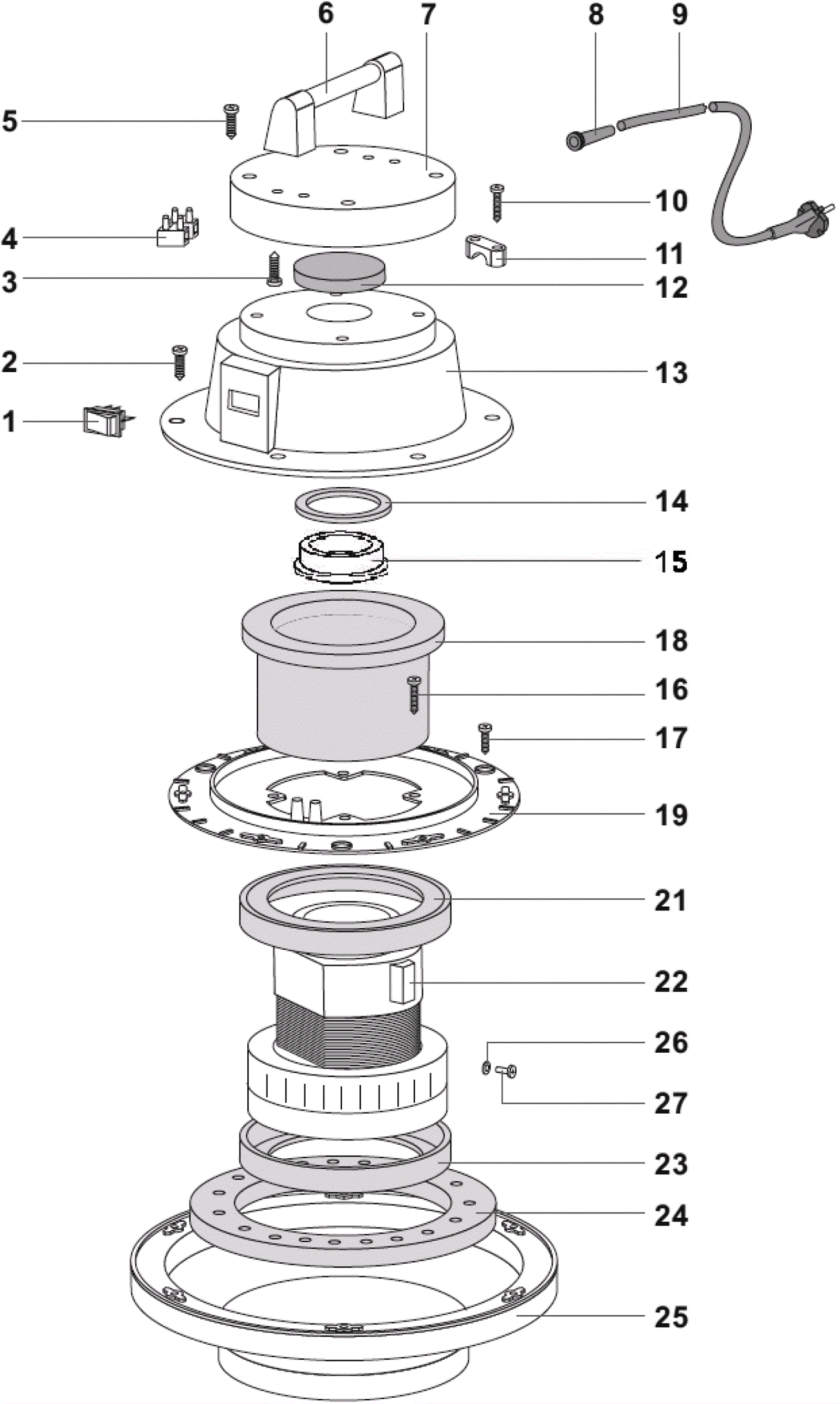 6
7
8
9
5
10
4
11
3
12
2
13
1
14
15
18
16
17
19
21
22
26
27
23
24
25