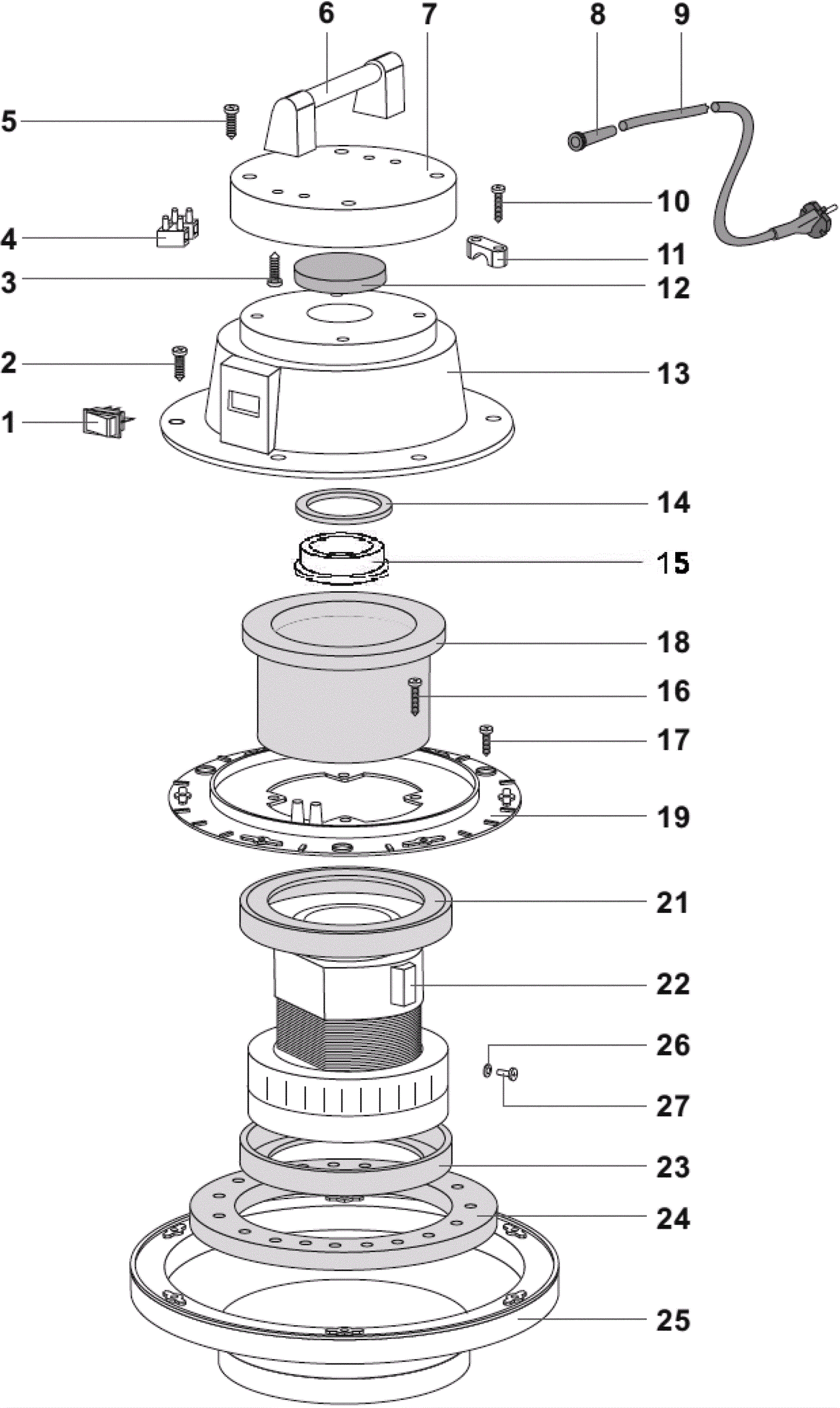 6
7
8
9
5
10
4
11
3
12
2
13
1
14
15
18
16
17
19
21
22
26
27
23
24
25