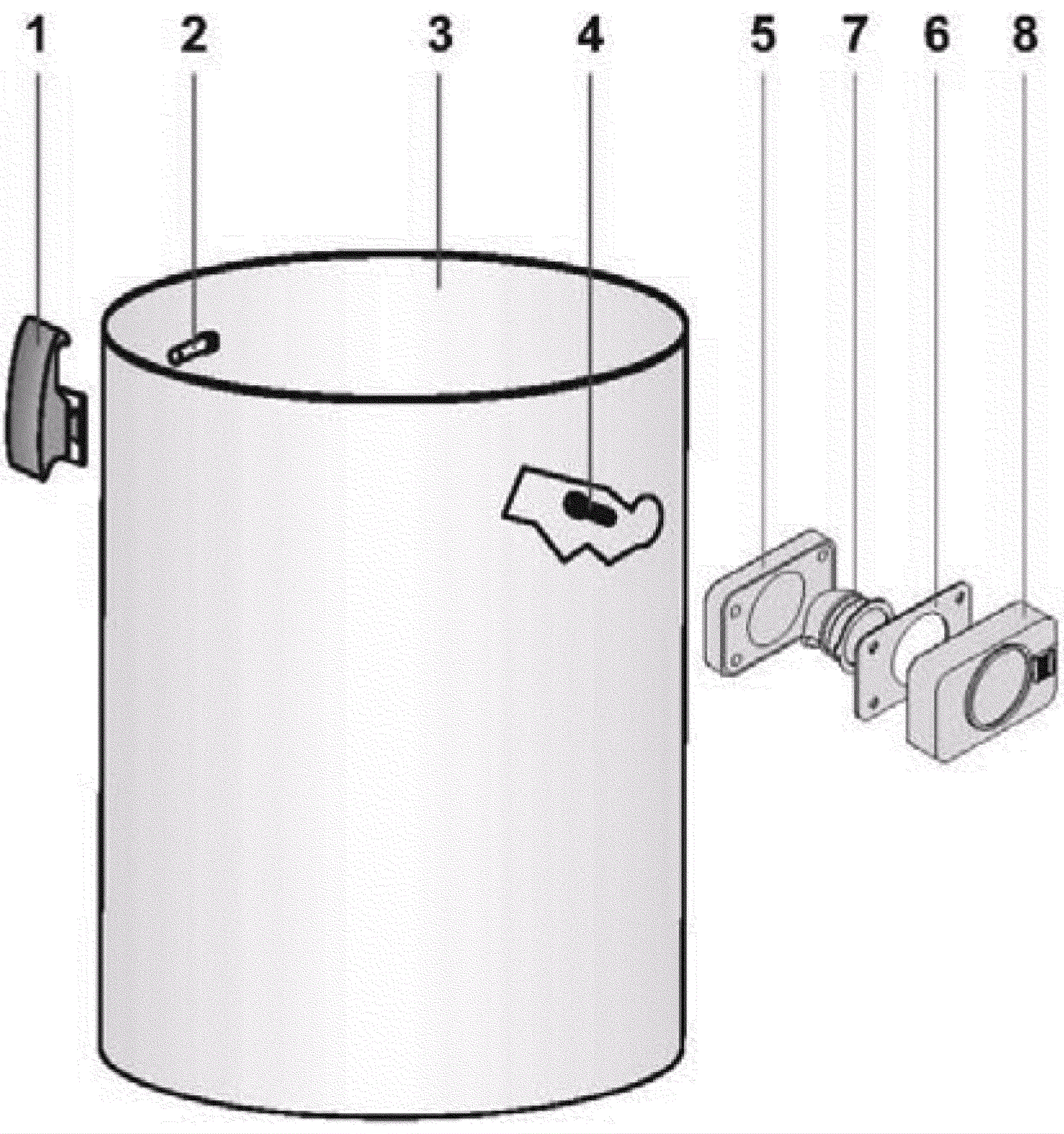 1 2 3 4 5 7 6 8