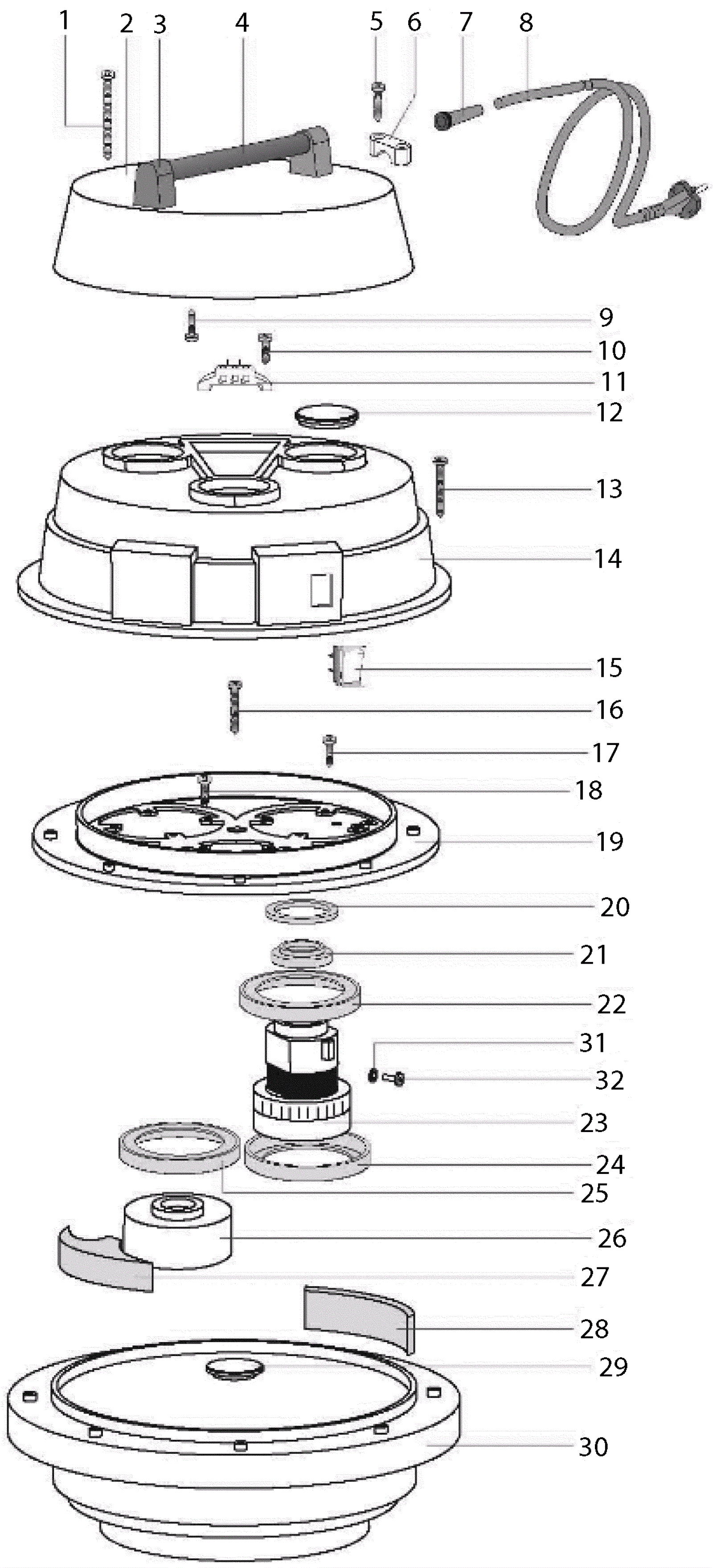 1 2 3 4 5 6 7 8

9
10
11
12
13
14
15
16
17
18
19
20
21
22
31
32
23
24
25
26
27
28
29
30