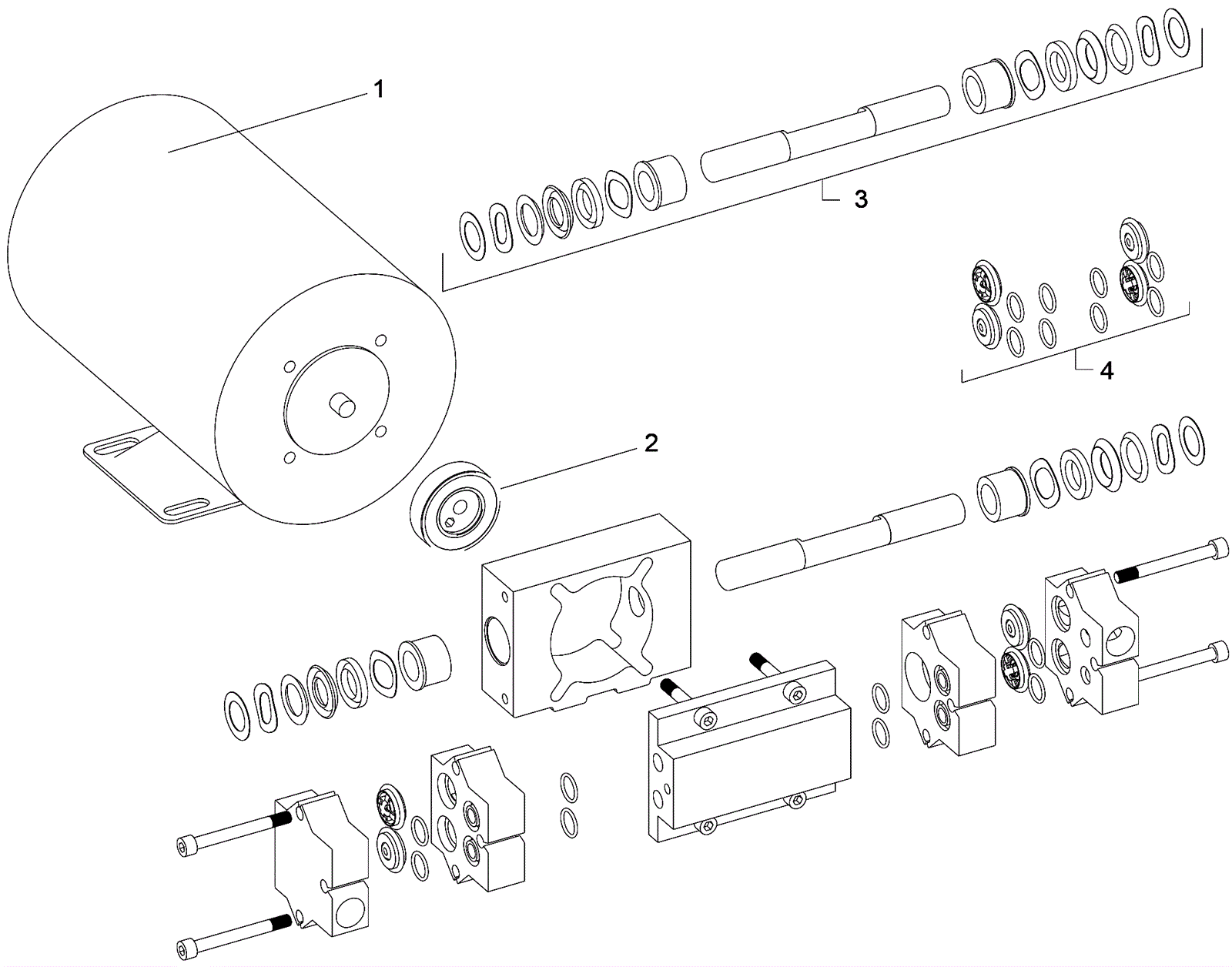 1
3
4
2