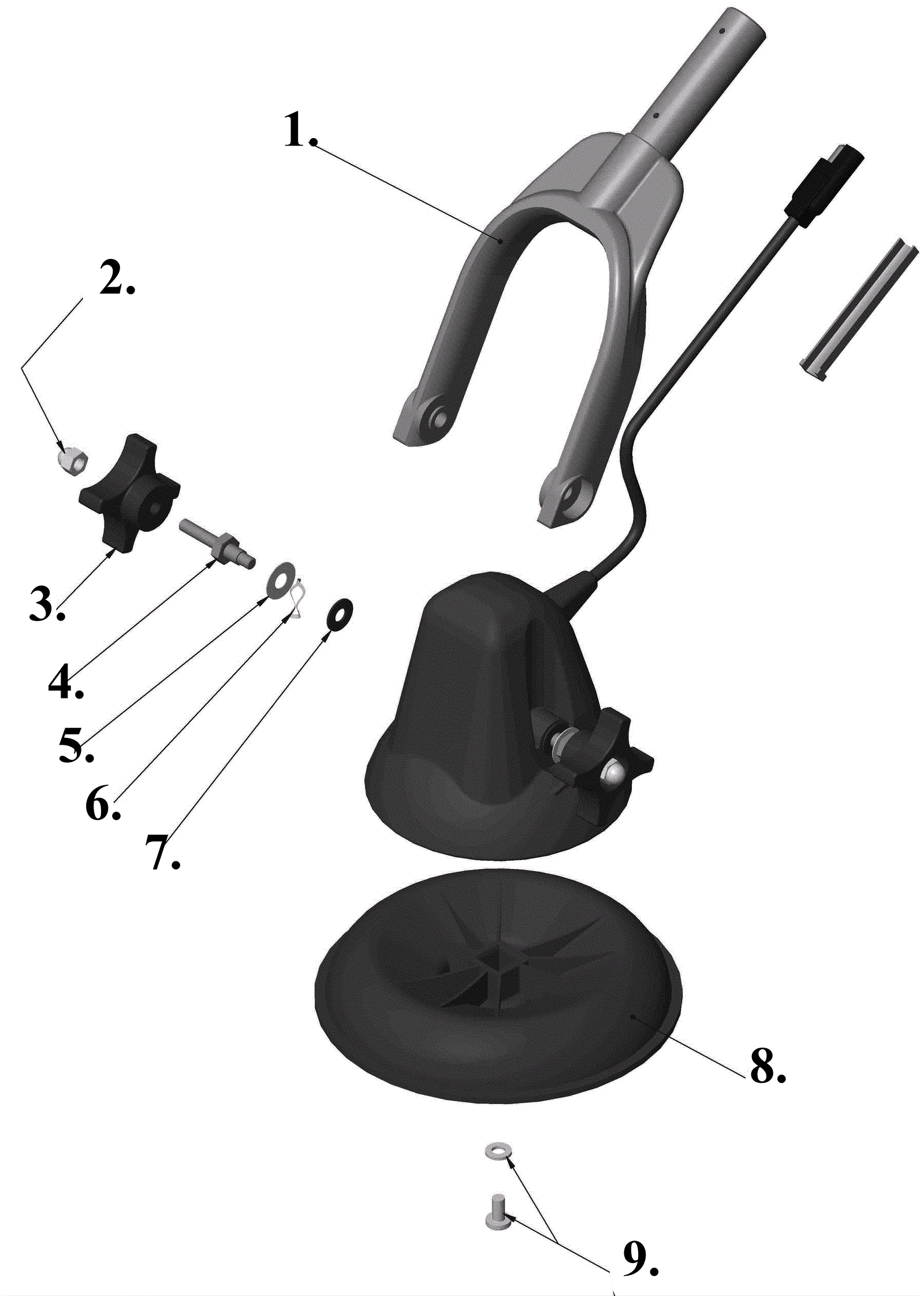 1.

2.

3.

4.

5.

6.

7.

8.

9.