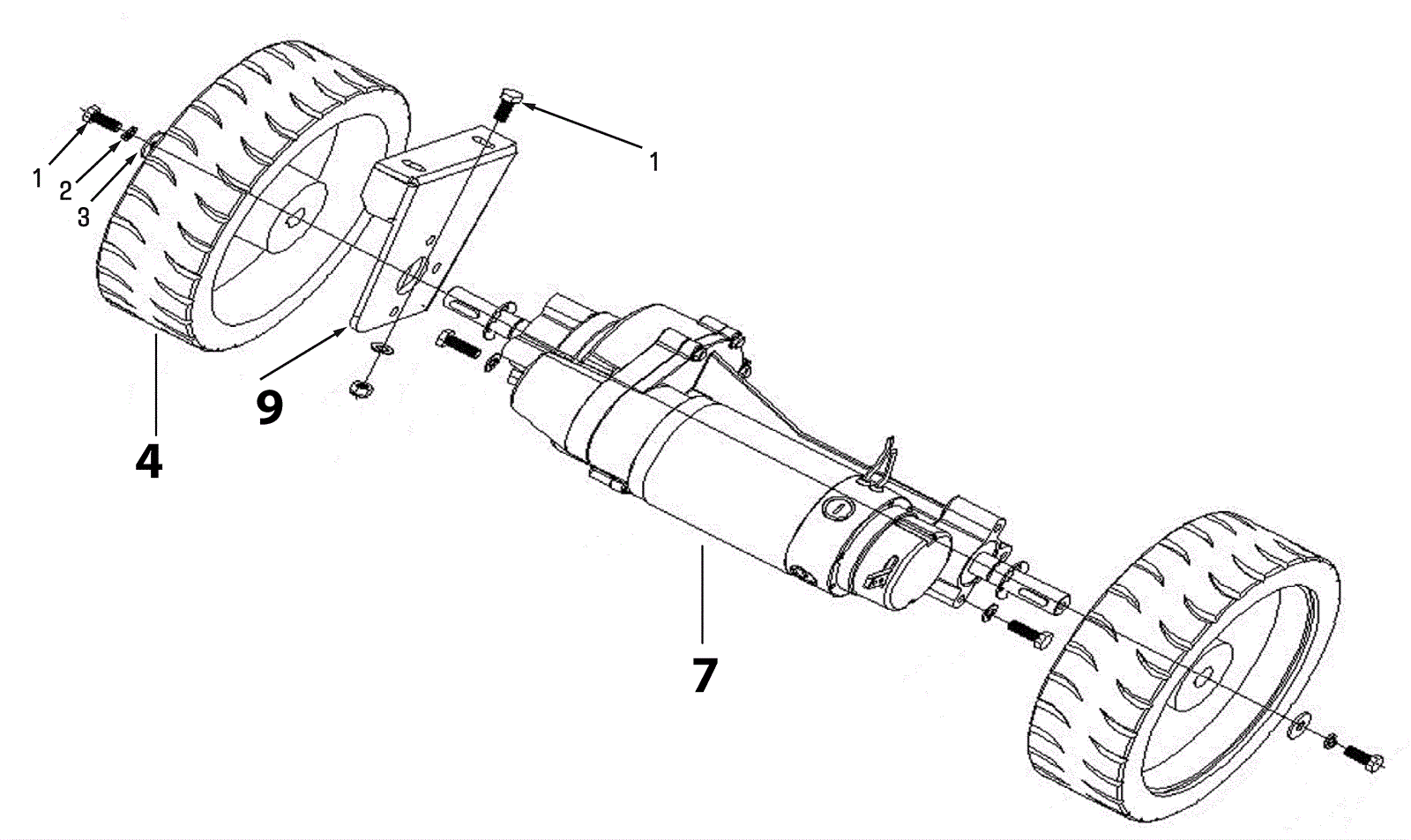 1
2
3
1
9
4
7