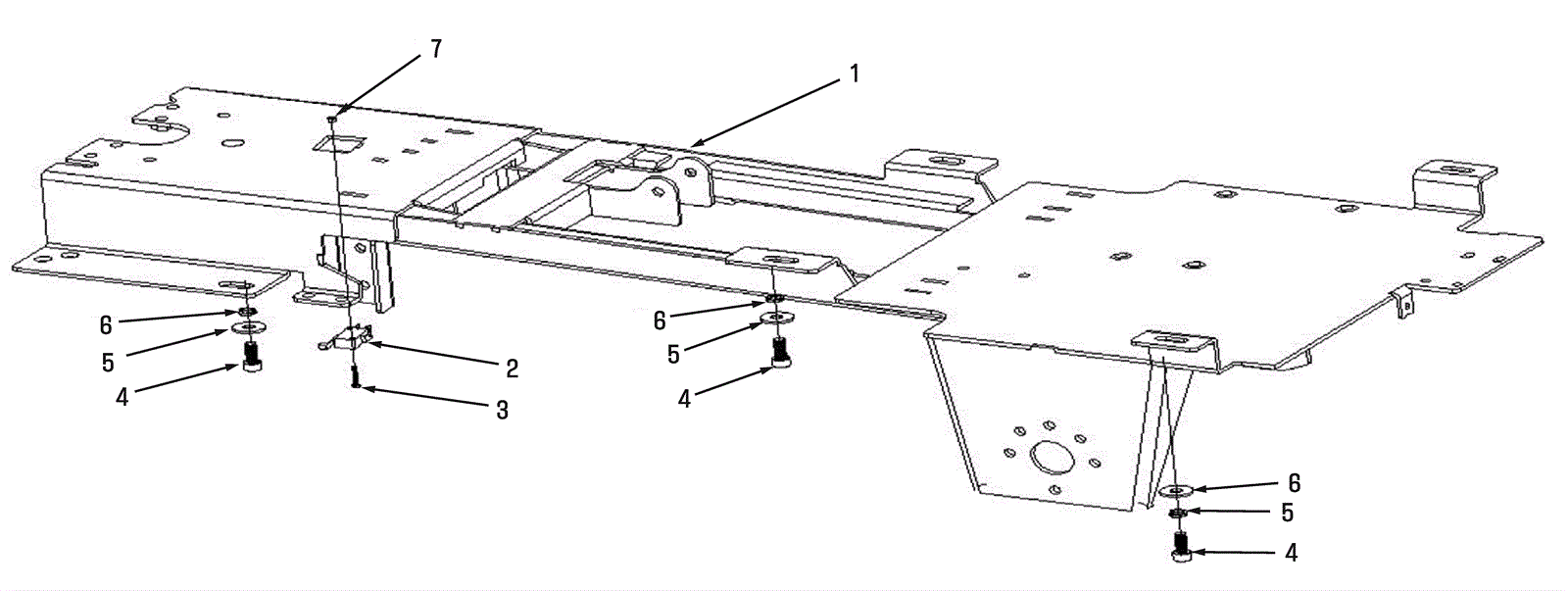 7
1
6
5
4
2
3
6
5
4
6
5
4