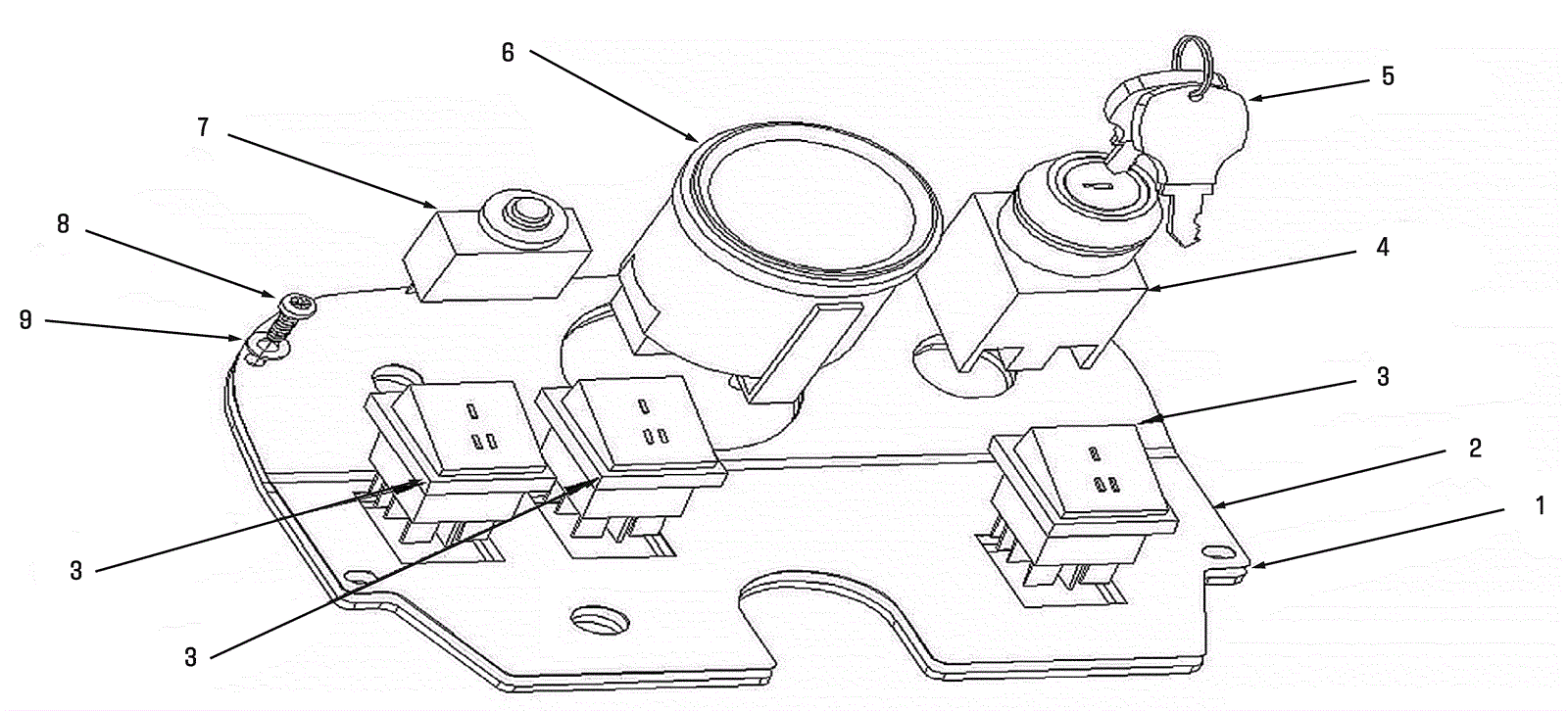 6
5
7
8
9
4
3
2
1
3
3