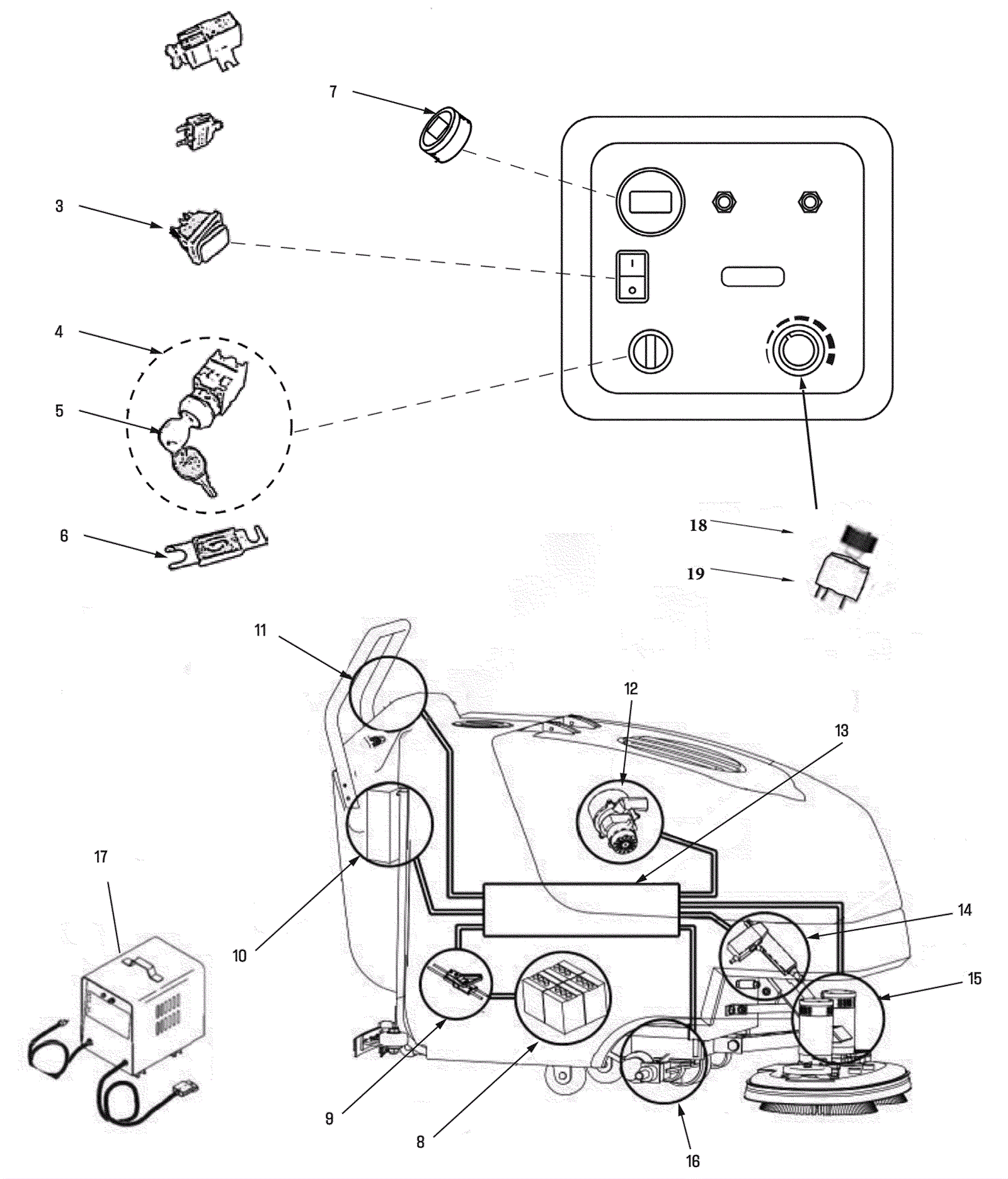 7
3
4
5
6
18
19
11
12
13
17
10
14
15
9
8
16