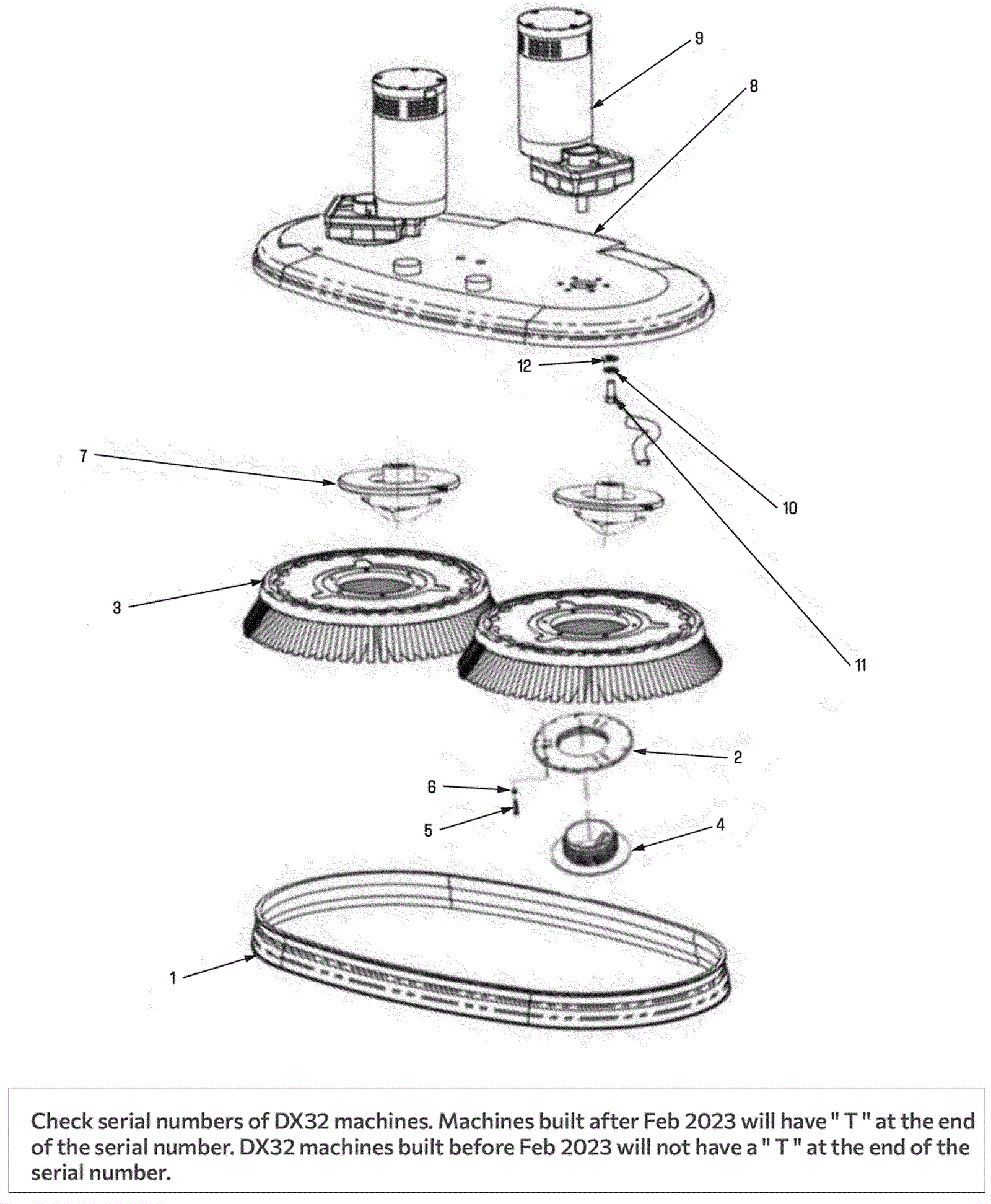 9
8
12
7
10
3
11
2
6
5
4
1

Check serial numbers of DX32 machines. Machines built after Feb 2023 will have " T " at the end of the serial number. DX32 machines built before Feb 2023 will not have a " T " at the end of the serial number.