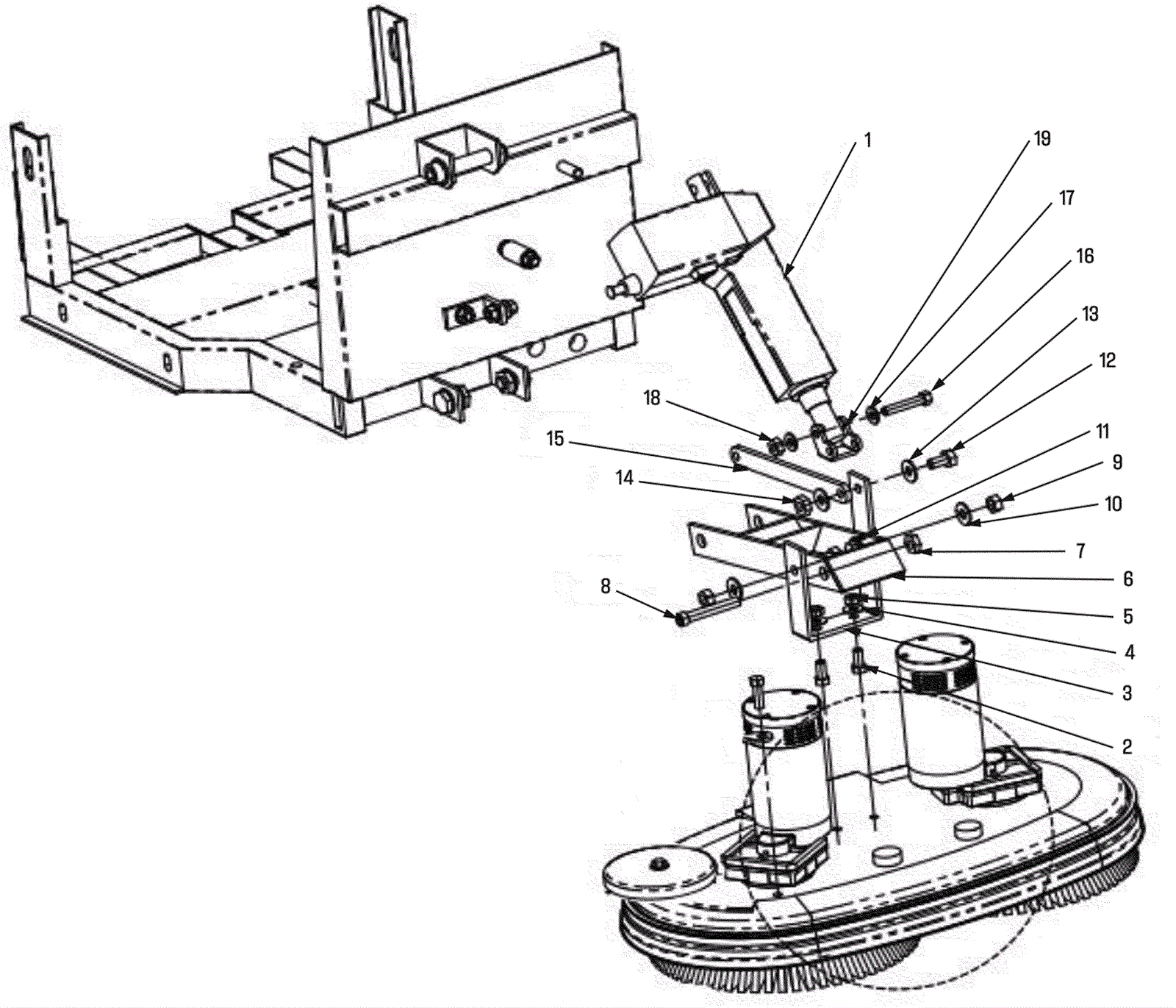 1
19
17
16
13
12
18
15
11
14
9
10
7
6
8
5
4
3
2