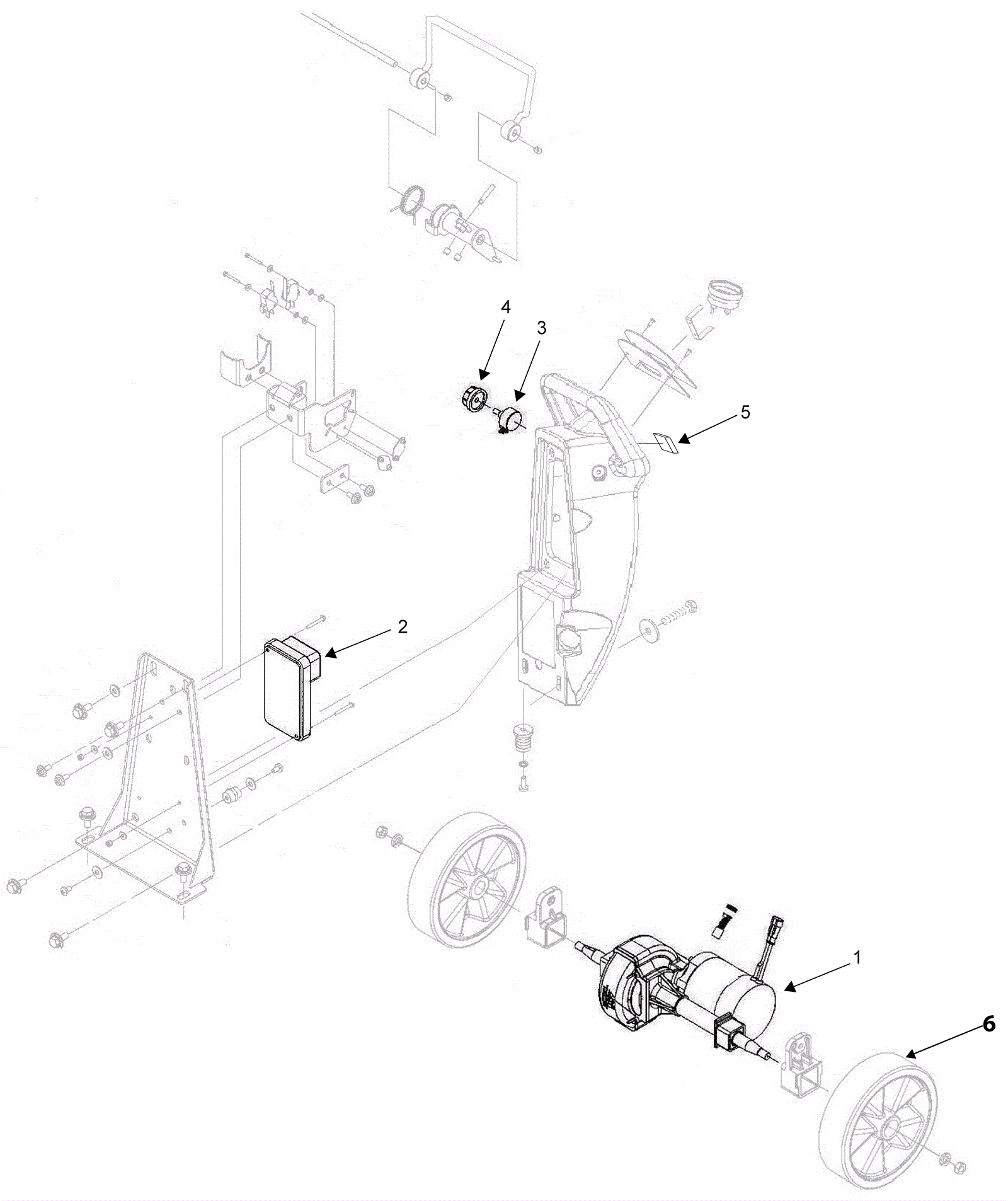 4
3
5
2
1
6