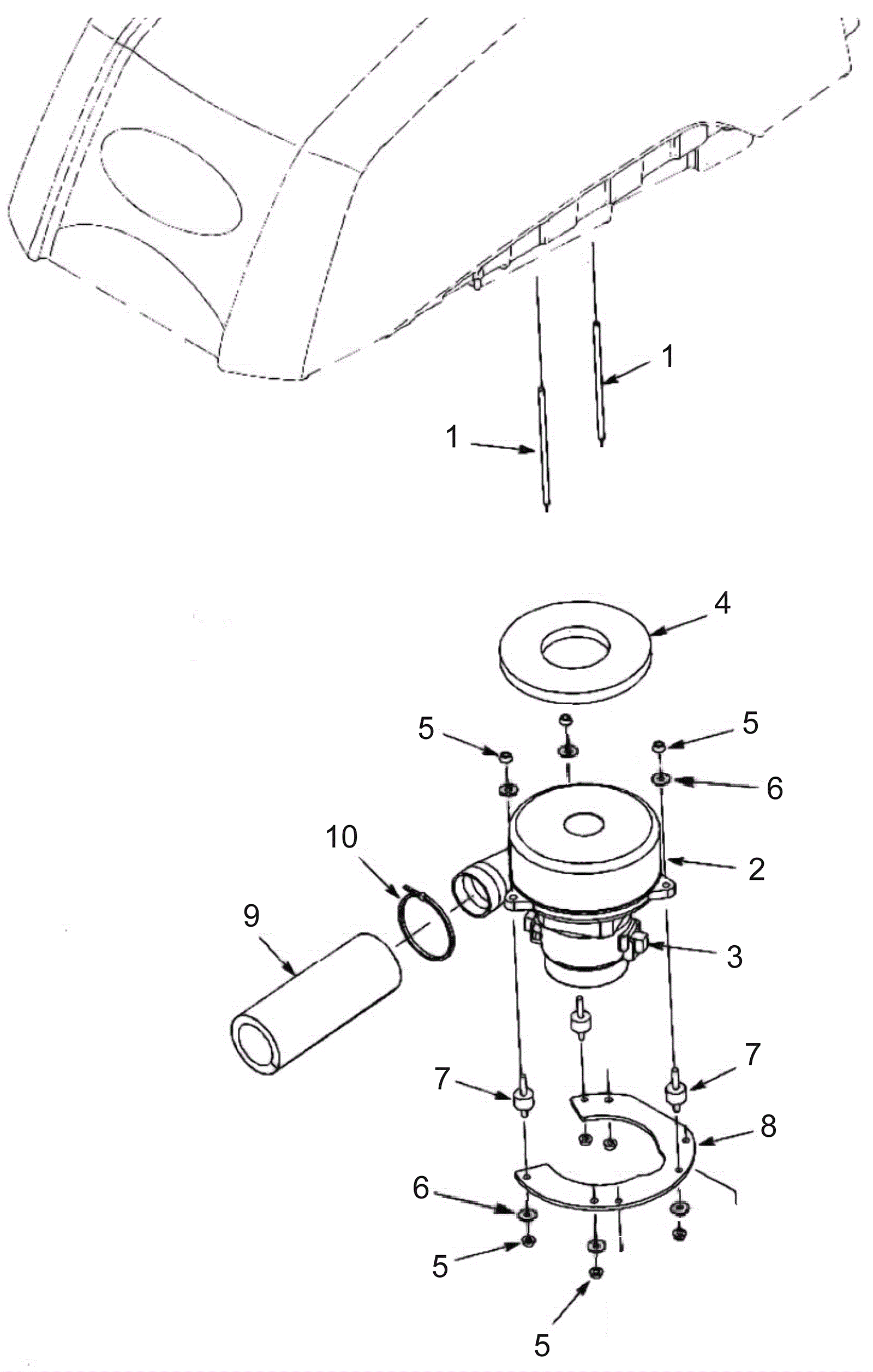 1
1
4
5
5
6
10
2
9
3
7
7
8
6
5
5