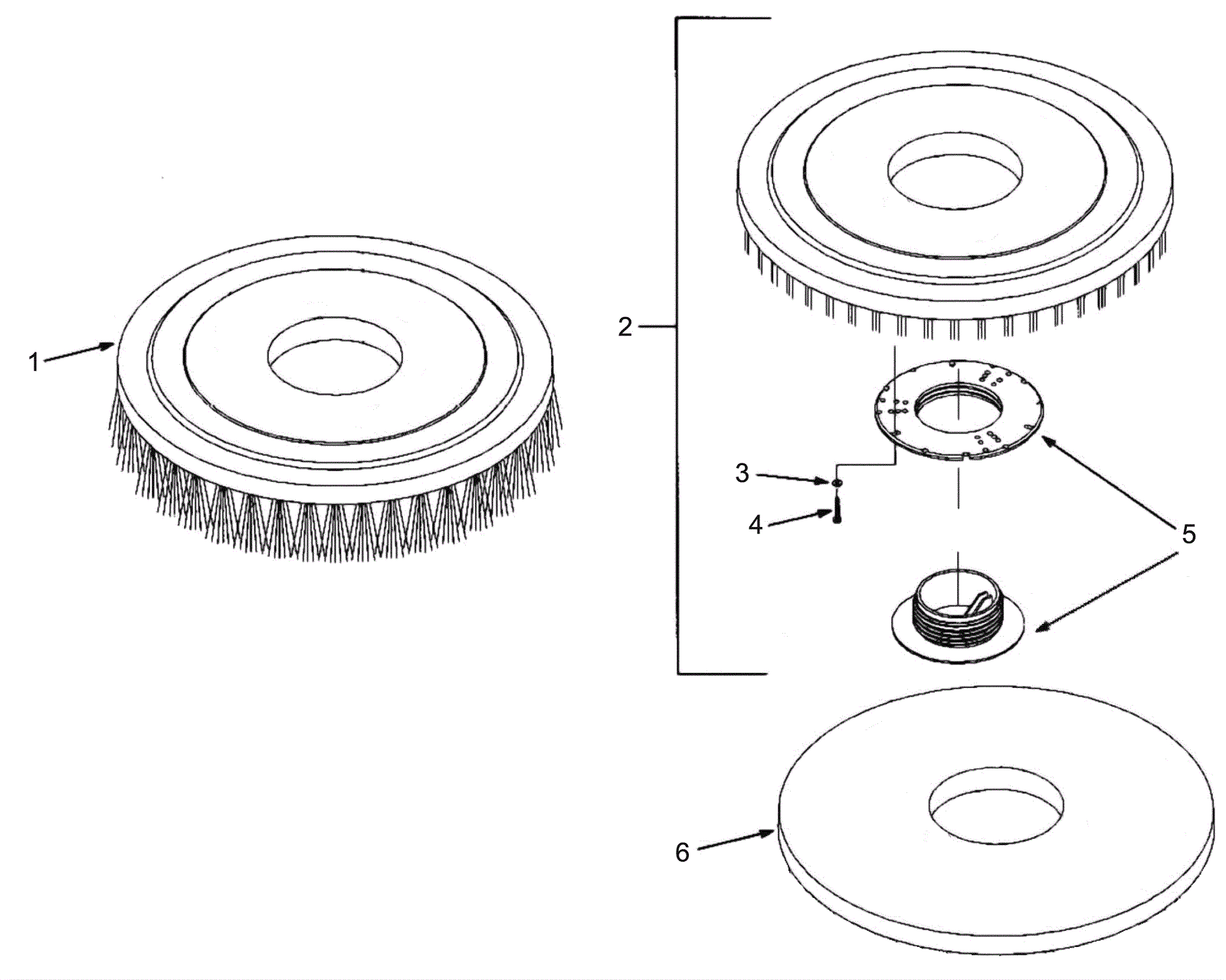 1

2

3

4

5

6