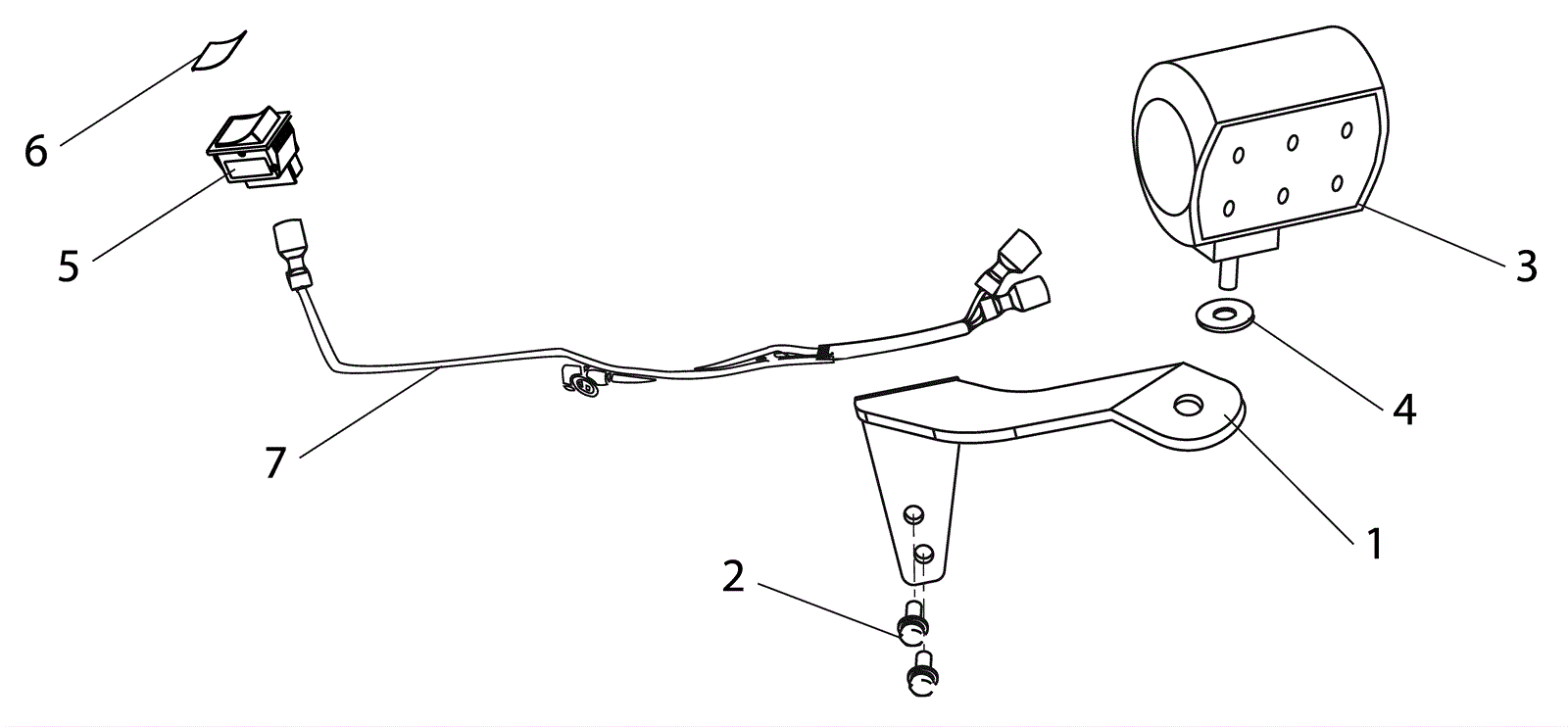 6
5
7
3
4
1
2