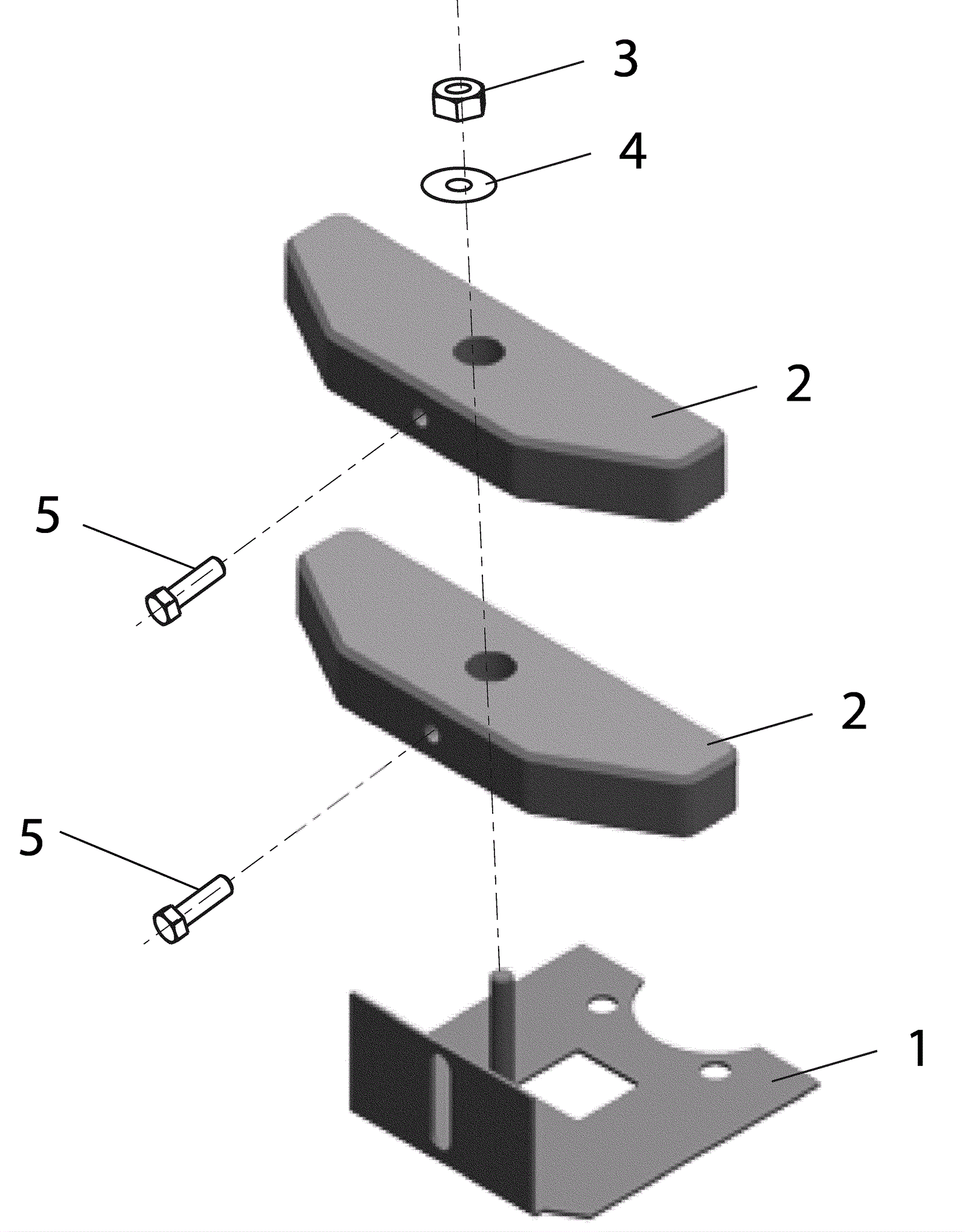 3
4
2
5
2
5
1