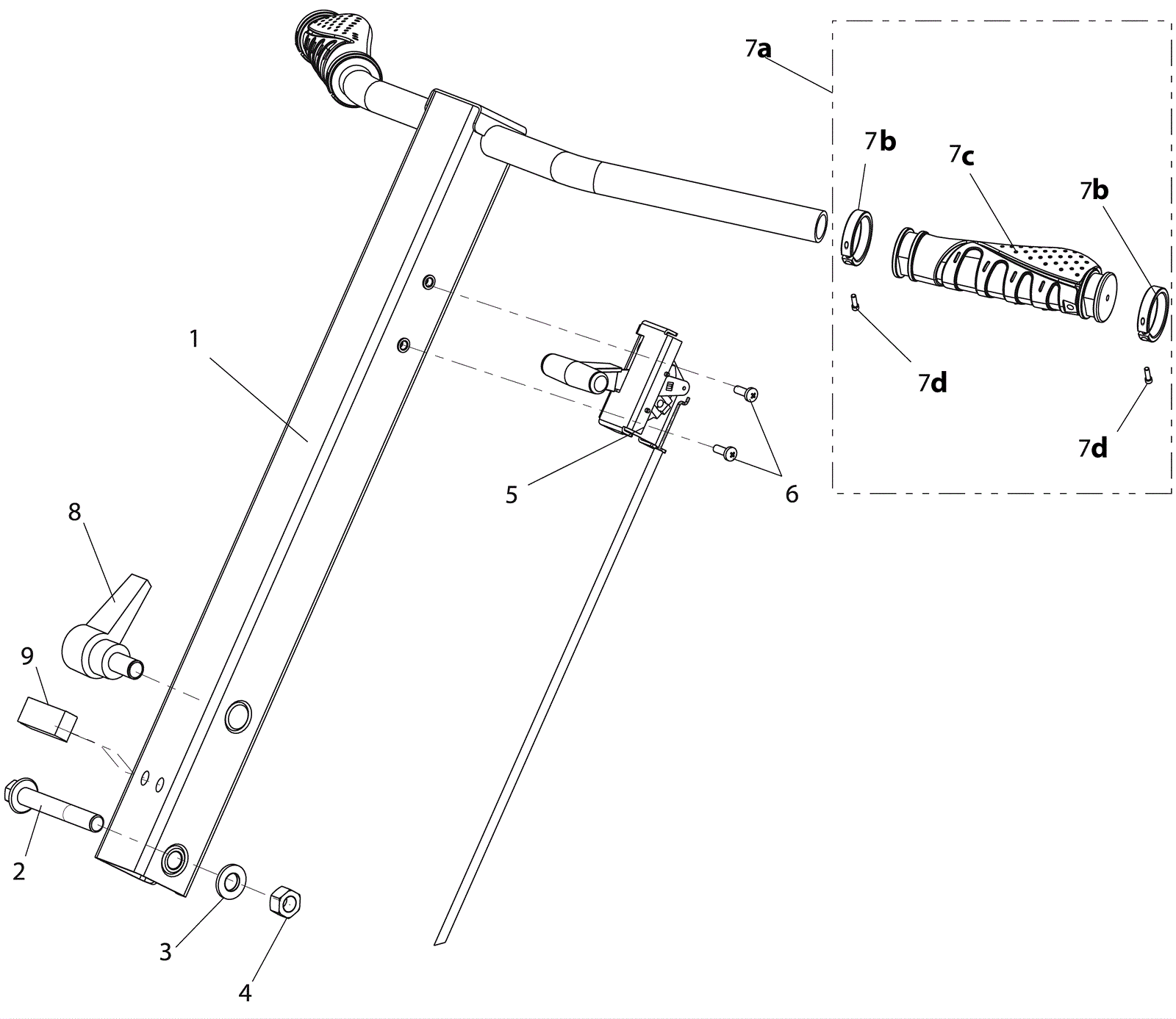 7a
7b
7c
7b
7d
7d
1
5
6
8
9
2
3
4