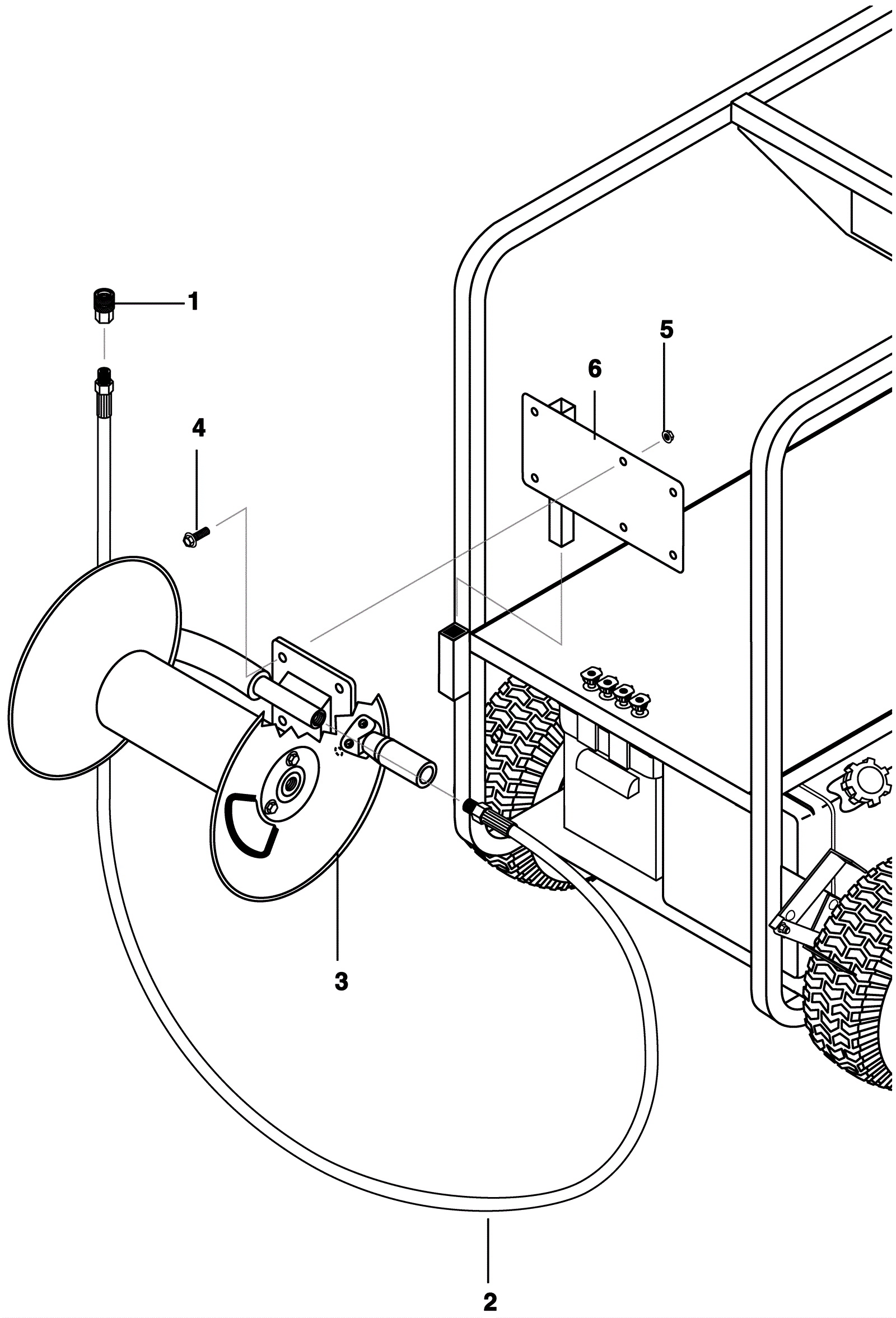 1
5
6
4
3
2