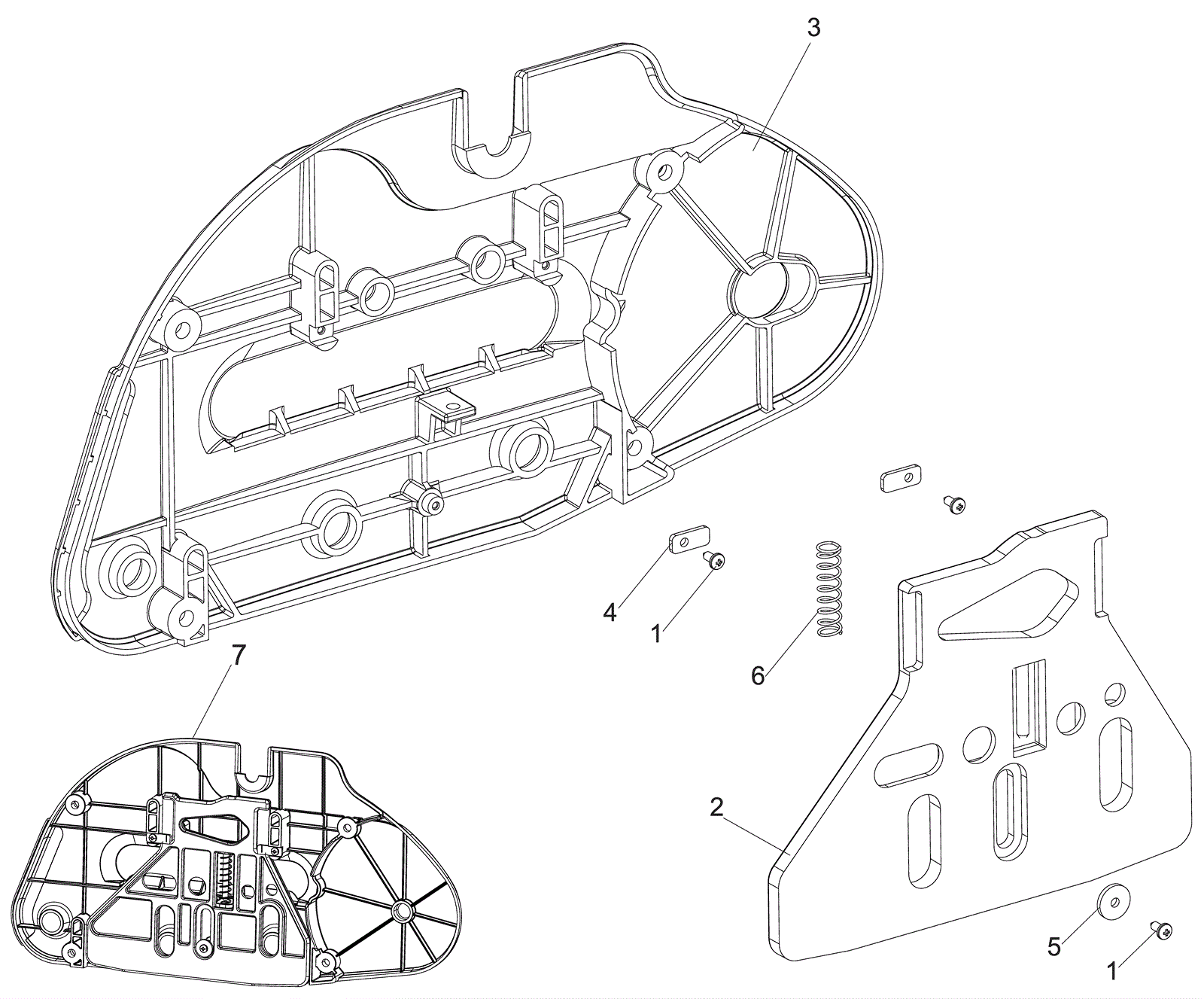 3
4
1
6
7
2
5
1