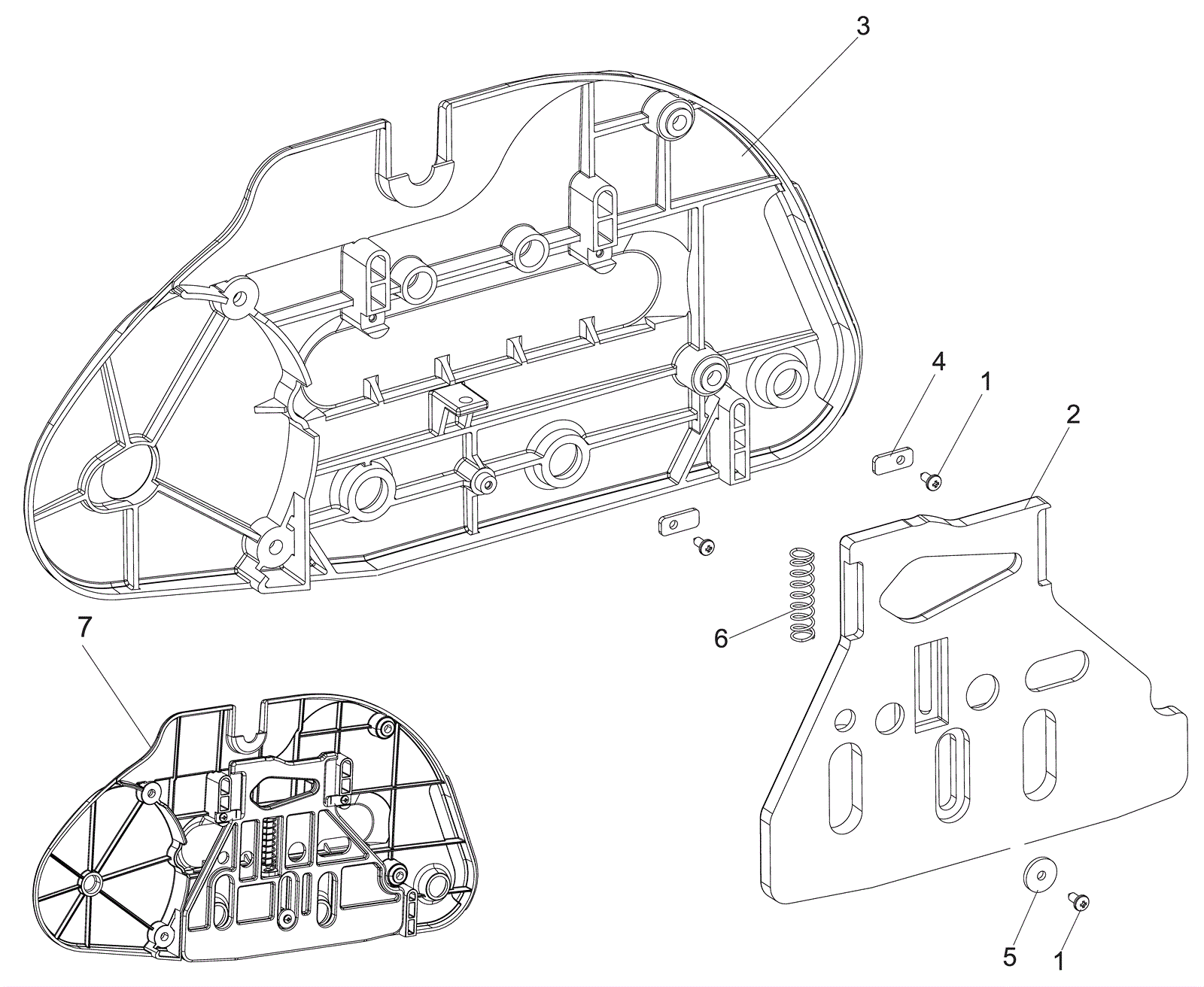 3

4
1
2

6

7

5
1